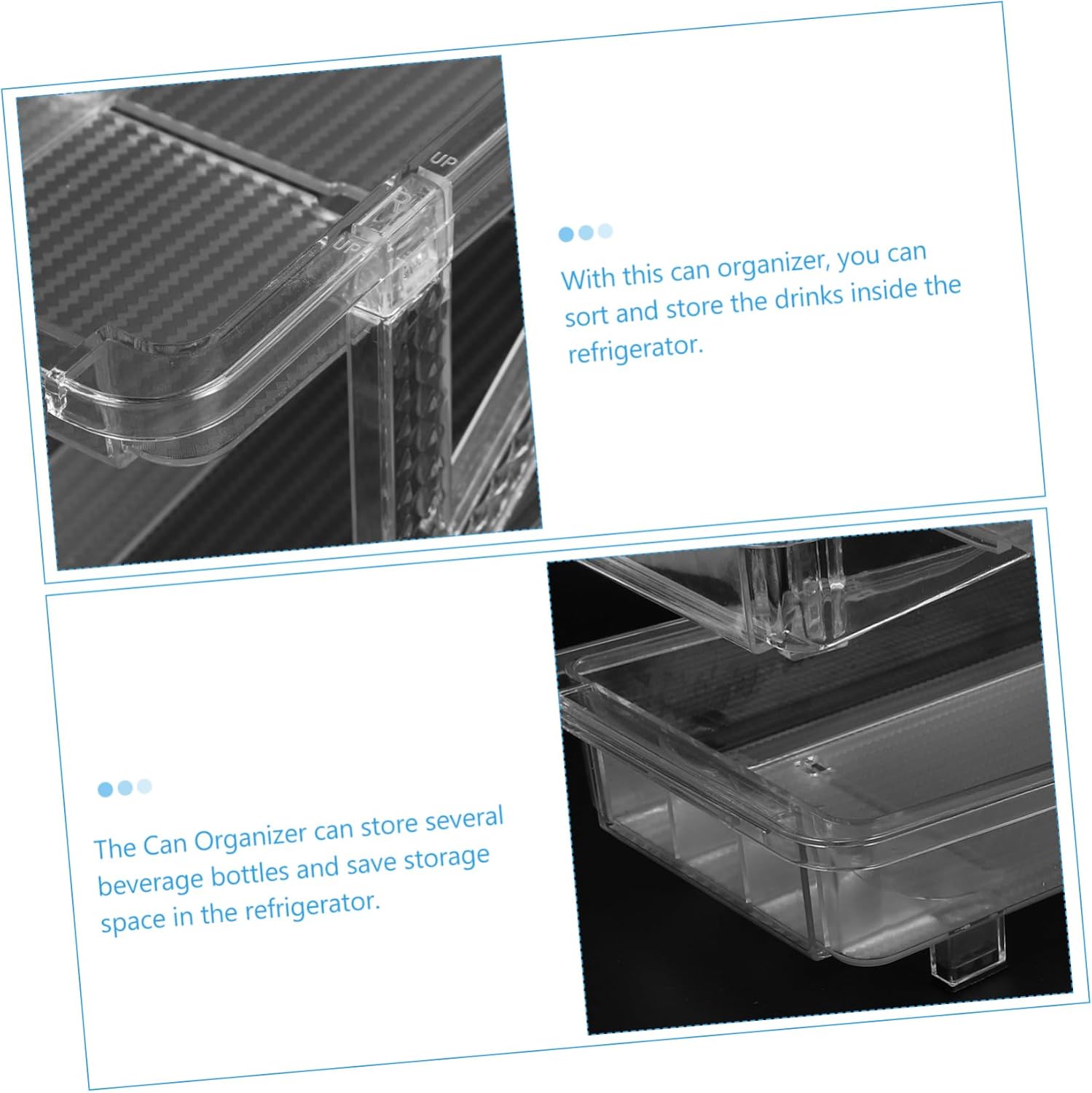 UP

UP

With this can organizer, you can sort and store the drinks inside the refrigerator.

The Can Organizer can store several beverage bottles and save storage space in the refrigerator.