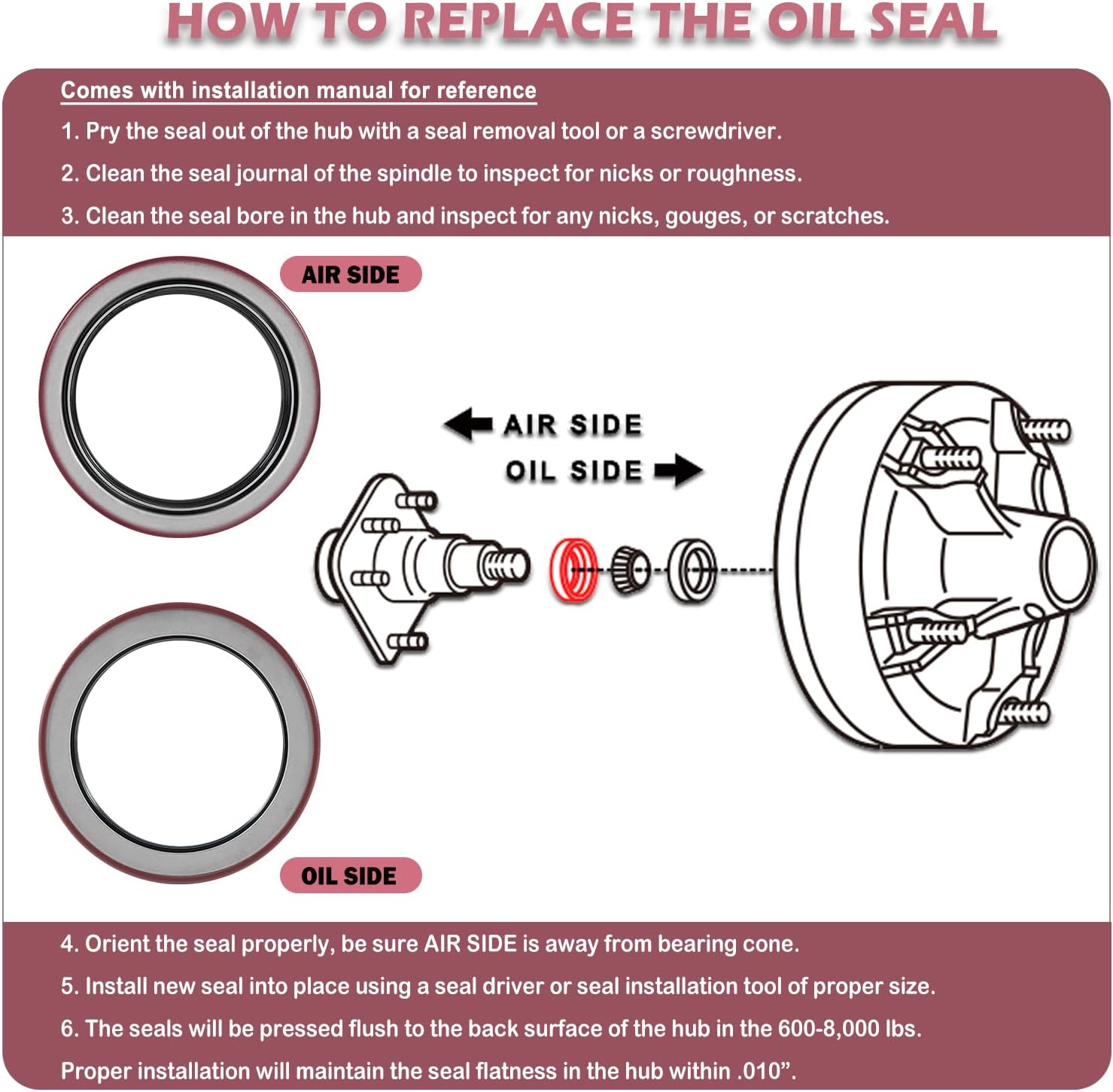 HOW TO REPLACE THE OIL SEAL

Comes with installation manual for reference

1. Pry the seal out of the hub with a seal removal tool or a screwdriver.

2. Clean the seal journal of the spindle to inspect for nicks or roughness.

3. Clean the seal bore in the hub and inspect for any nicks, gouges, or scratches.

AIR SIDE

AIR SIDE

OIL SIDE

OIL SIDE

4. Orient the seal properly, be sure AIR SIDE is away from bearing cone.

5. Install new seal into place using a seal driver or seal installation tool of proper size.

6. The seals will be pressed flush to the back surface of the hub in the 600-8,000 lbs. Proper installation will maintain the seal flatness in the hub within .010”.