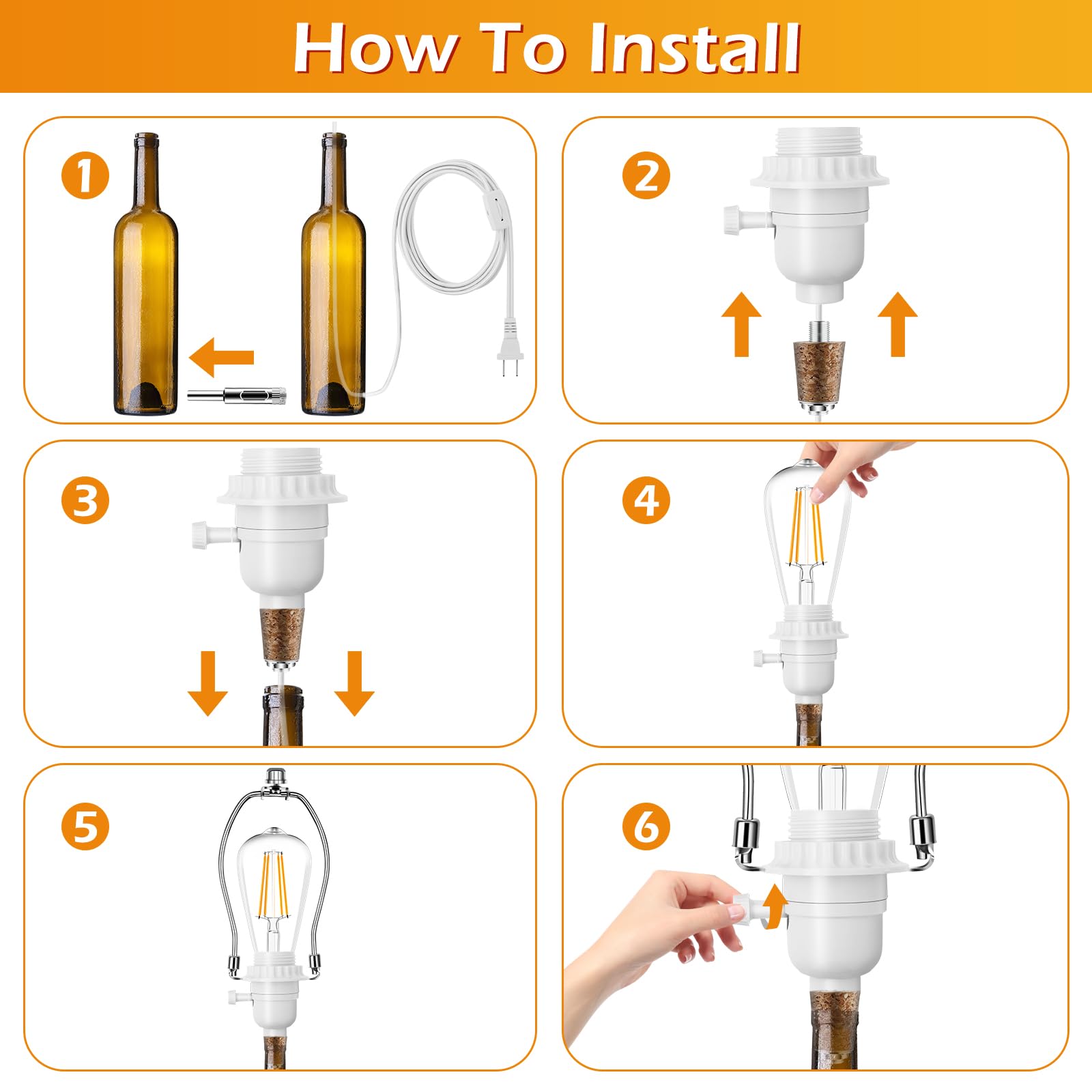 How To Install

1

2

3

4

5

6