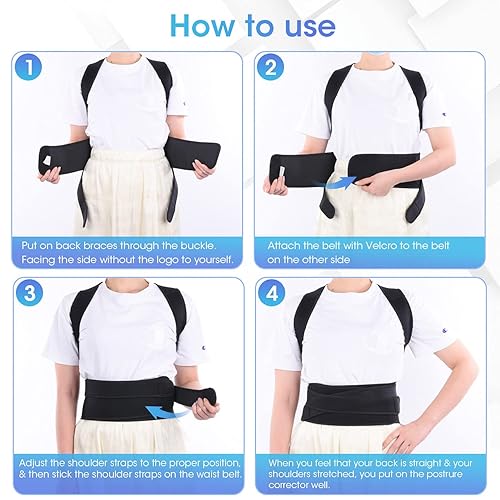 How to use

1

Put on back braces through the buckle. Facing the side without the logo to yourself.

2

Attach the belt with Velcro to the belt on the other side

3

Adjust the shoulder straps to the proper position, & then stick the shoulder straps on the waist belt.

4

When you feel that your back is straight & your shoulders stretched, you put on the postrure corrector well.