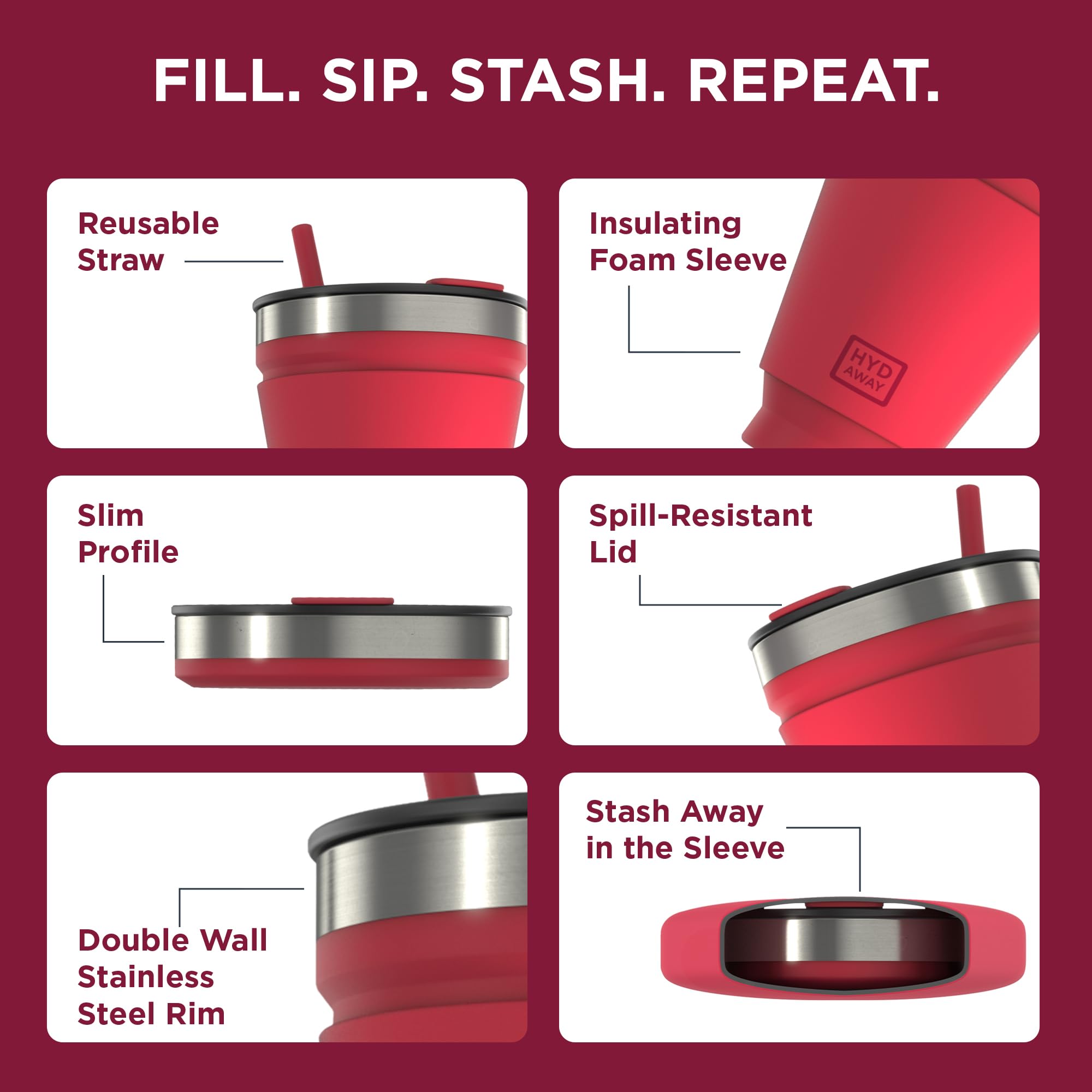 FILL. SIP. STASH. REPEAT.

Reusable Straw

Insulating Foam Sleeve

HYD AWAY

Slim Profile

Spill-Resistant Lid

Double Wall Stainless Steel Rim

Stash Away in the Sleeve