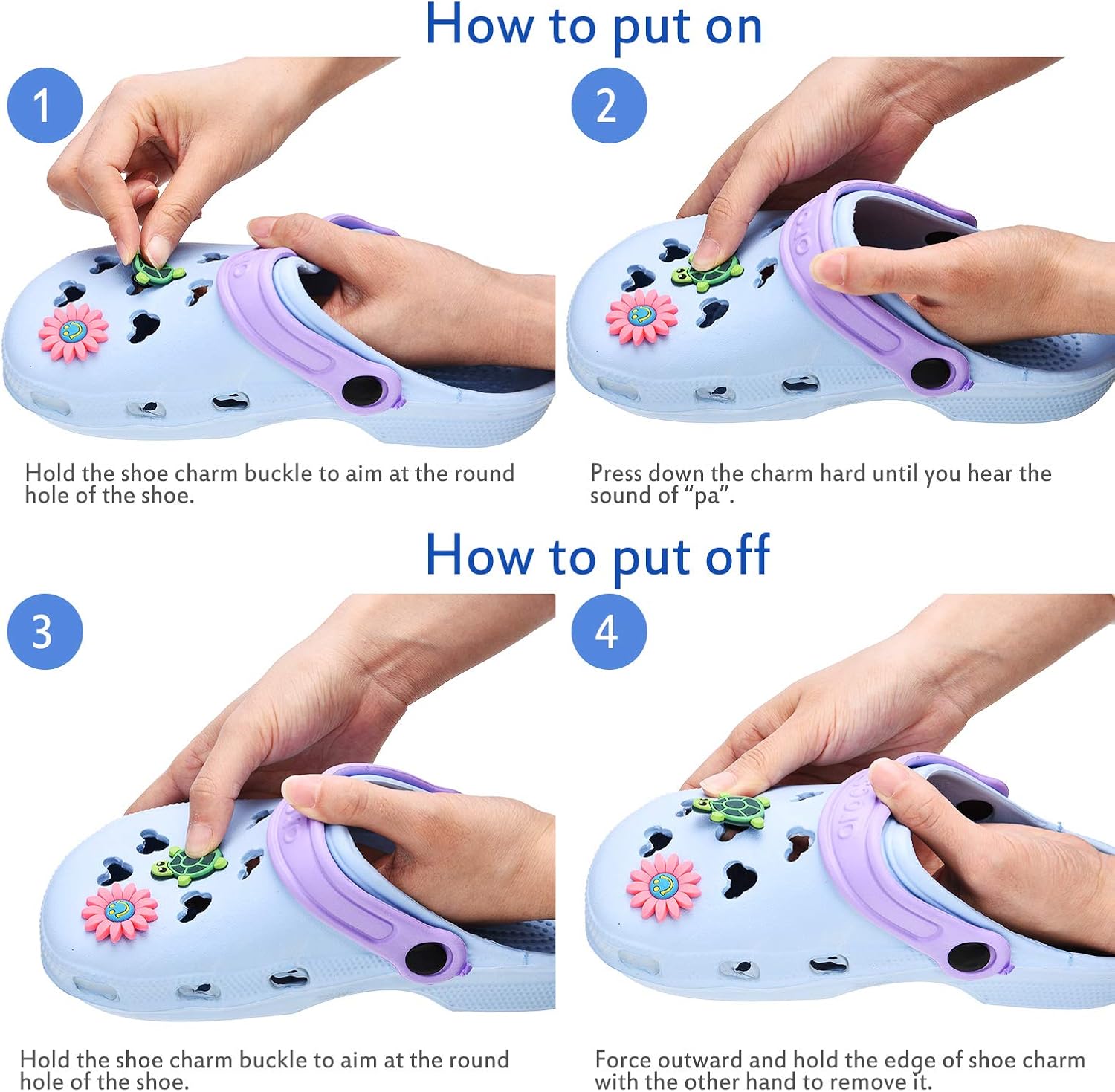 How to put on

1

2

Hold the shoe charm buckle to aim at the round hole of the shoe.

Press down the charm hard until you hear the sound of “pa”.

How to put off

3

4

Hold the shoe charm buckle to aim at the round hole of the shoe.

Force outward and hold the edge of shoe charm with the other hand to remove it.