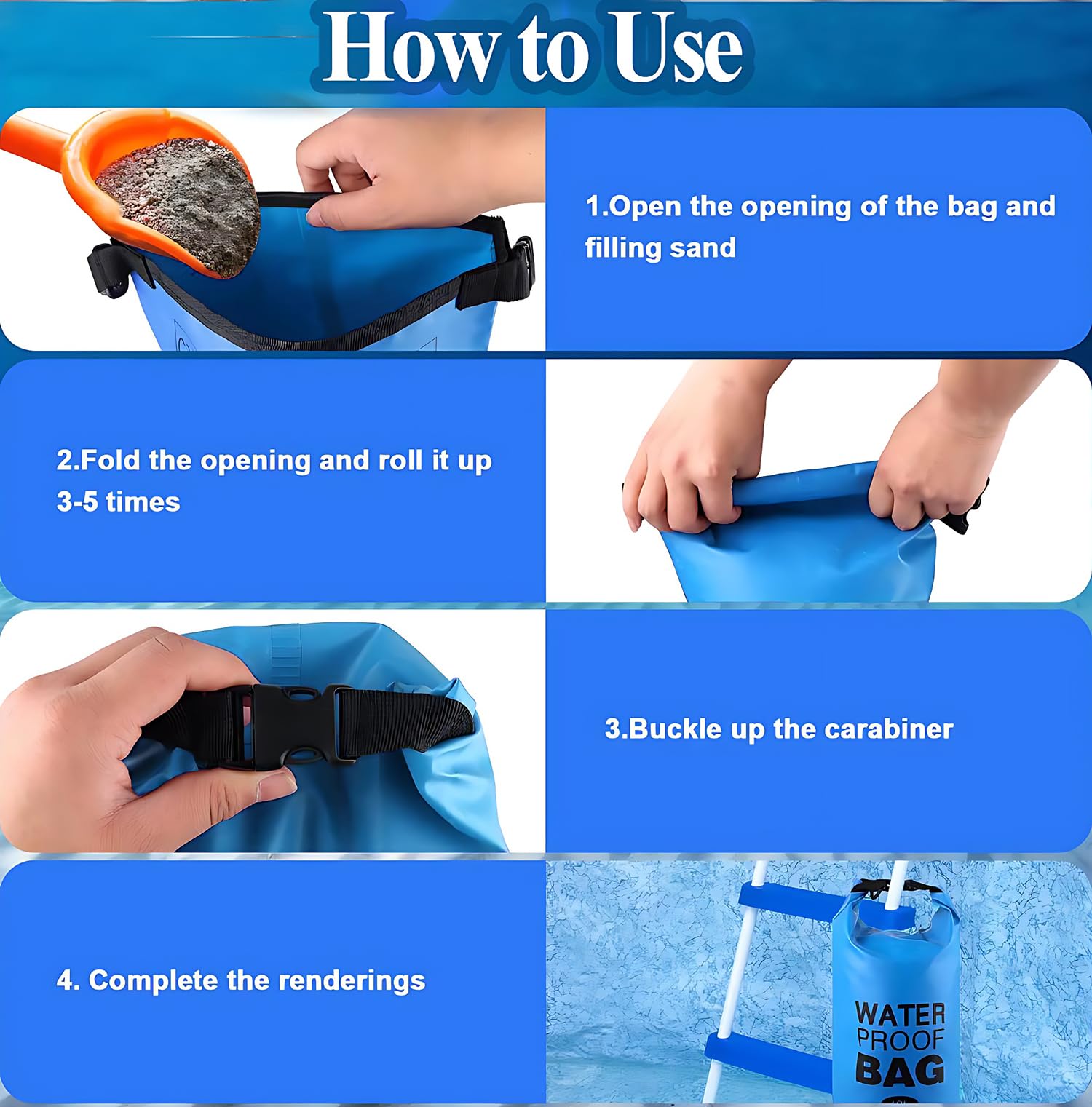 How to Use

1.Open the opening of the bag and filling sand

2.Fold the opening and roll it up 3-5 times

3.Buckle up the carabiner

4. Complete the renderings

WATER PROOF BAG