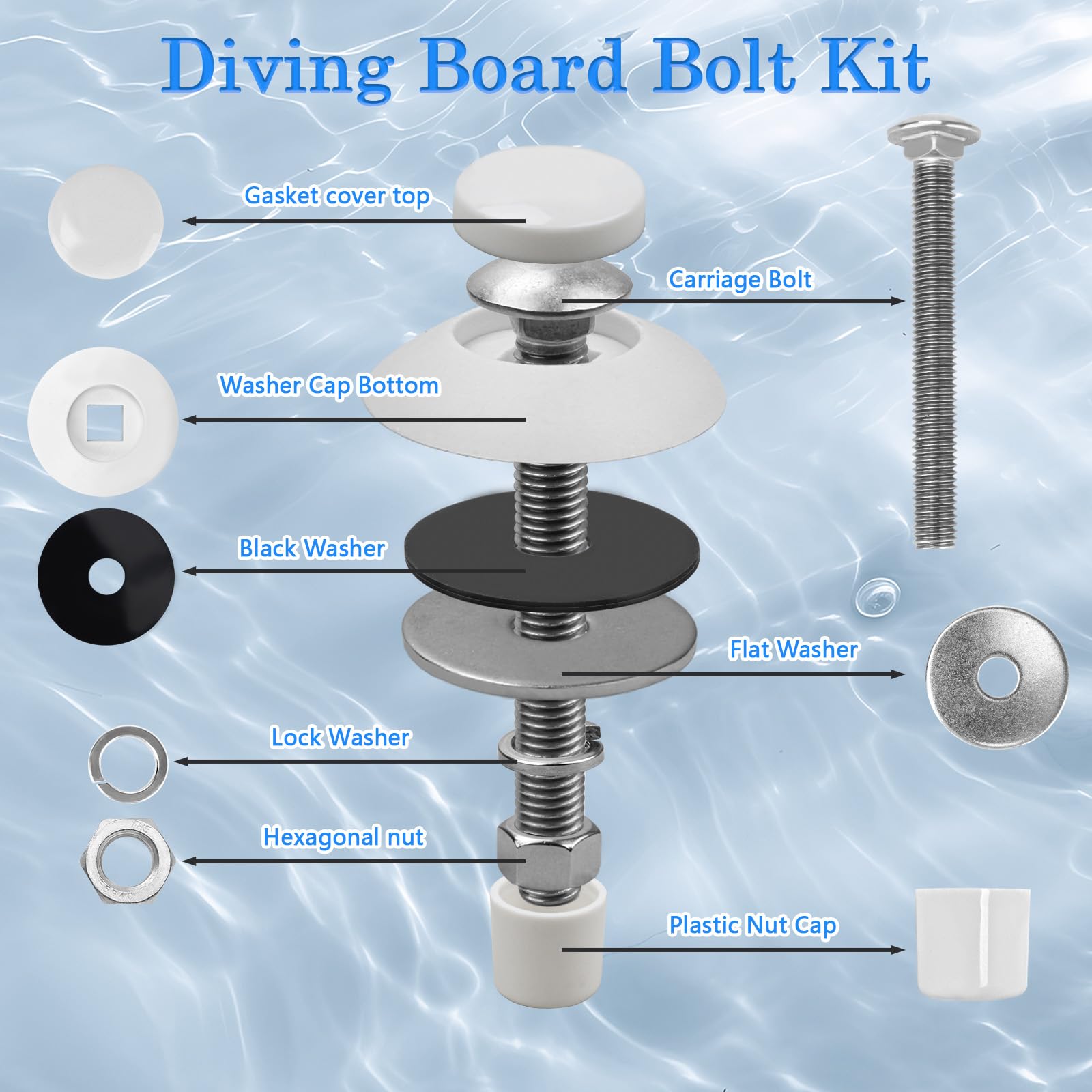 Diving Board Bolt Kit

Gasket cover top

Carriage Bolt

Washer Cap Bottom

Black Washer

Flat Washer

Lock Washer

Hexagonal nut

Plastic Nut Cap