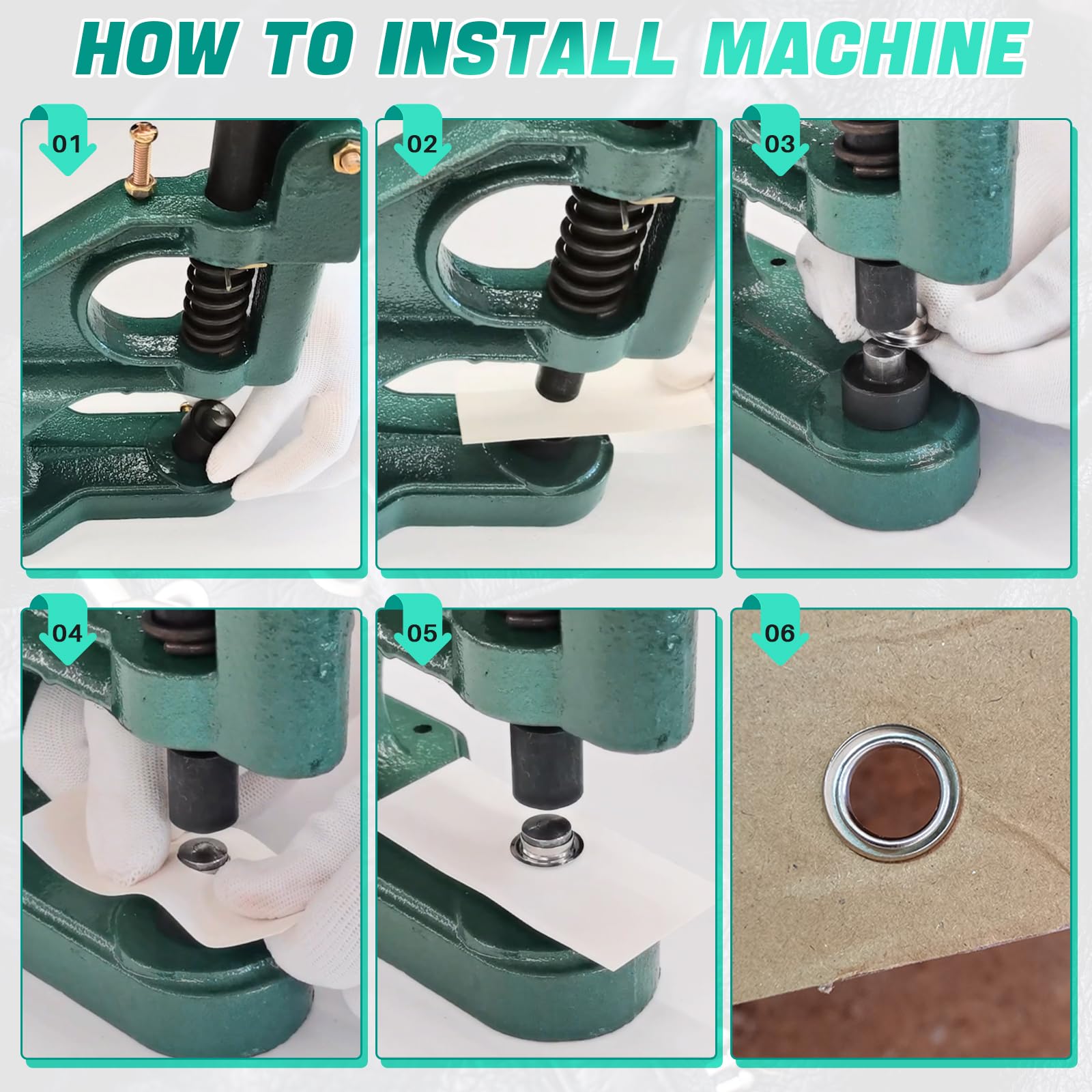 HOW TO INSTALL MACHINE

01

02

03

04

05

06