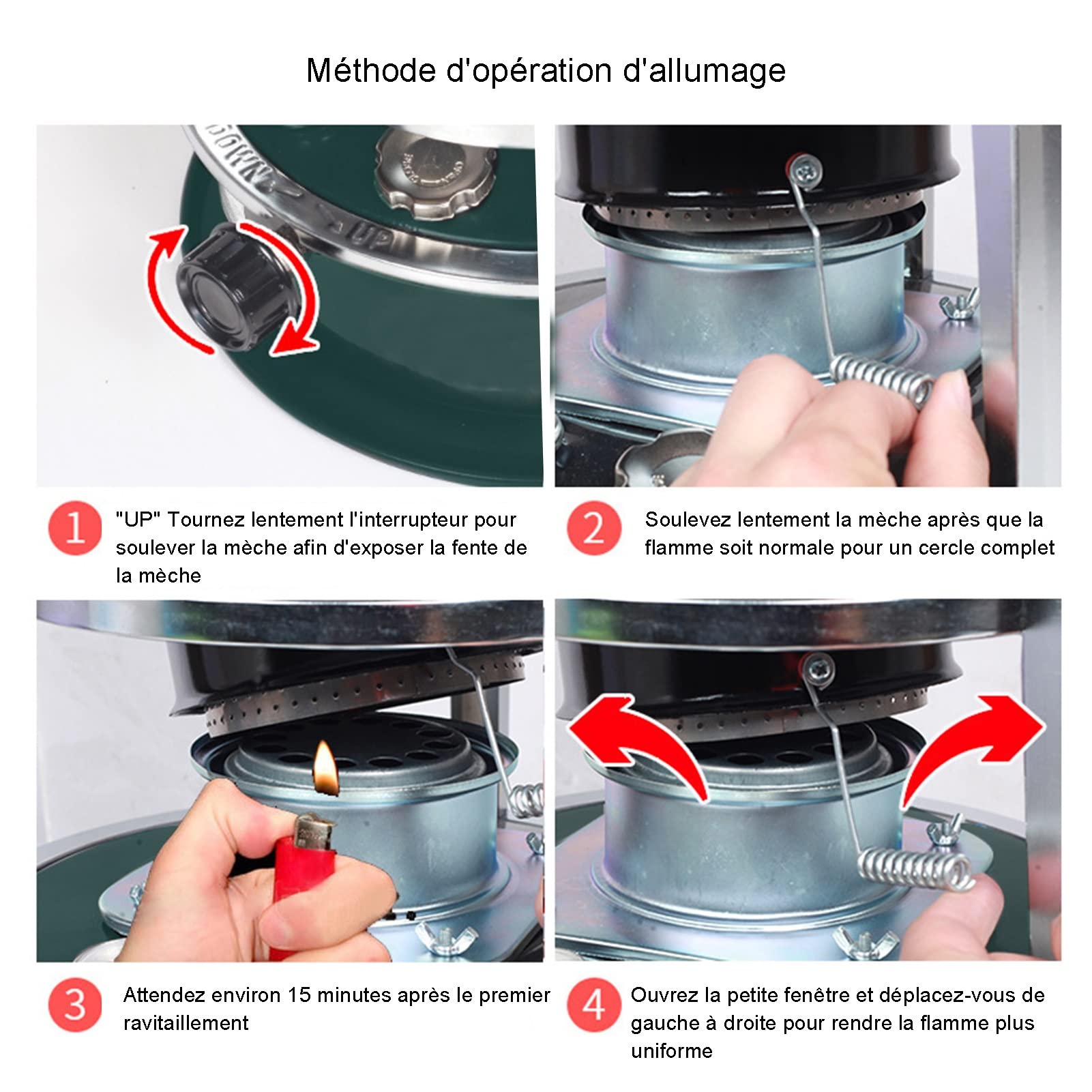 Méthode d'opération d'allumage

DOWN

UP

1 "UP" Tournez lentement l'interrupteur pour soulever la mèche afin d'exposer la fente de la mèche

2 Soulevez lentement la mèche après que la flamme soit normale pour un cercle complet

3 Attendez environ 15 minutes après le premier ravitaillement

4 Ouvrez la petite fenêtre et déplacez-vous de gauche à droite pour rendre la flamme plus uniforme