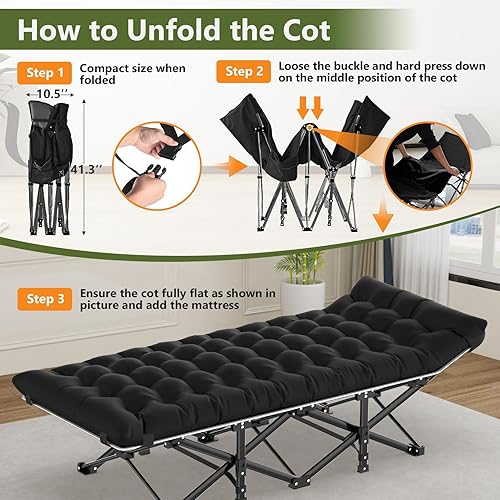 How to Unfold the Cot

Step 1 Compact size when folded

10.5''

41.3''

Step 2 Loose the buckle and hard press down on the middle position of the cot

Step 3 Ensure the cot fully flat as shown in picture and add the mattress