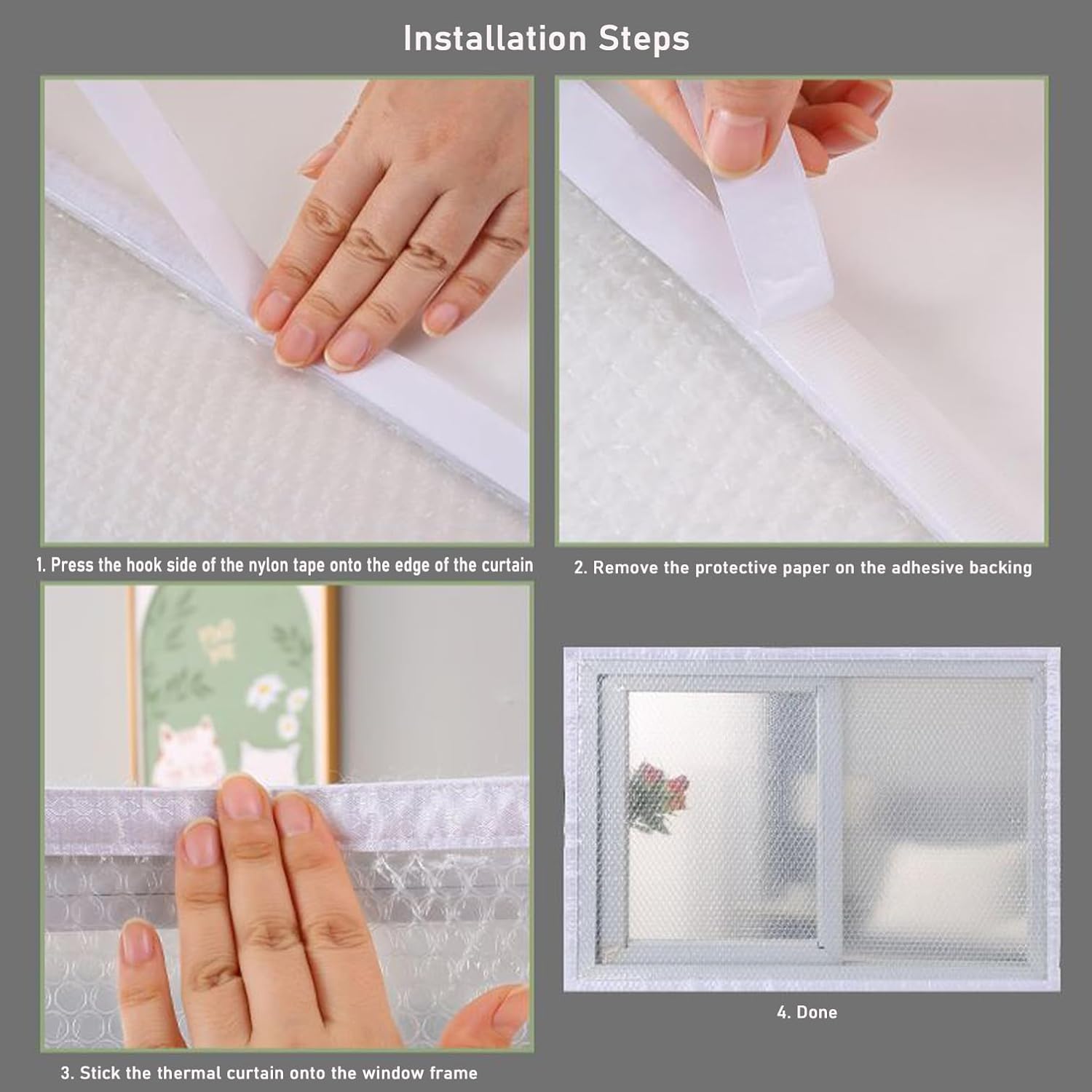 Installation Steps

1. Press the hook side of the nylon tape onto the edge of the curtain

2. Remove the protective paper on the adhesive backing

3. Stick the thermal curtain onto the window frame

4. Done