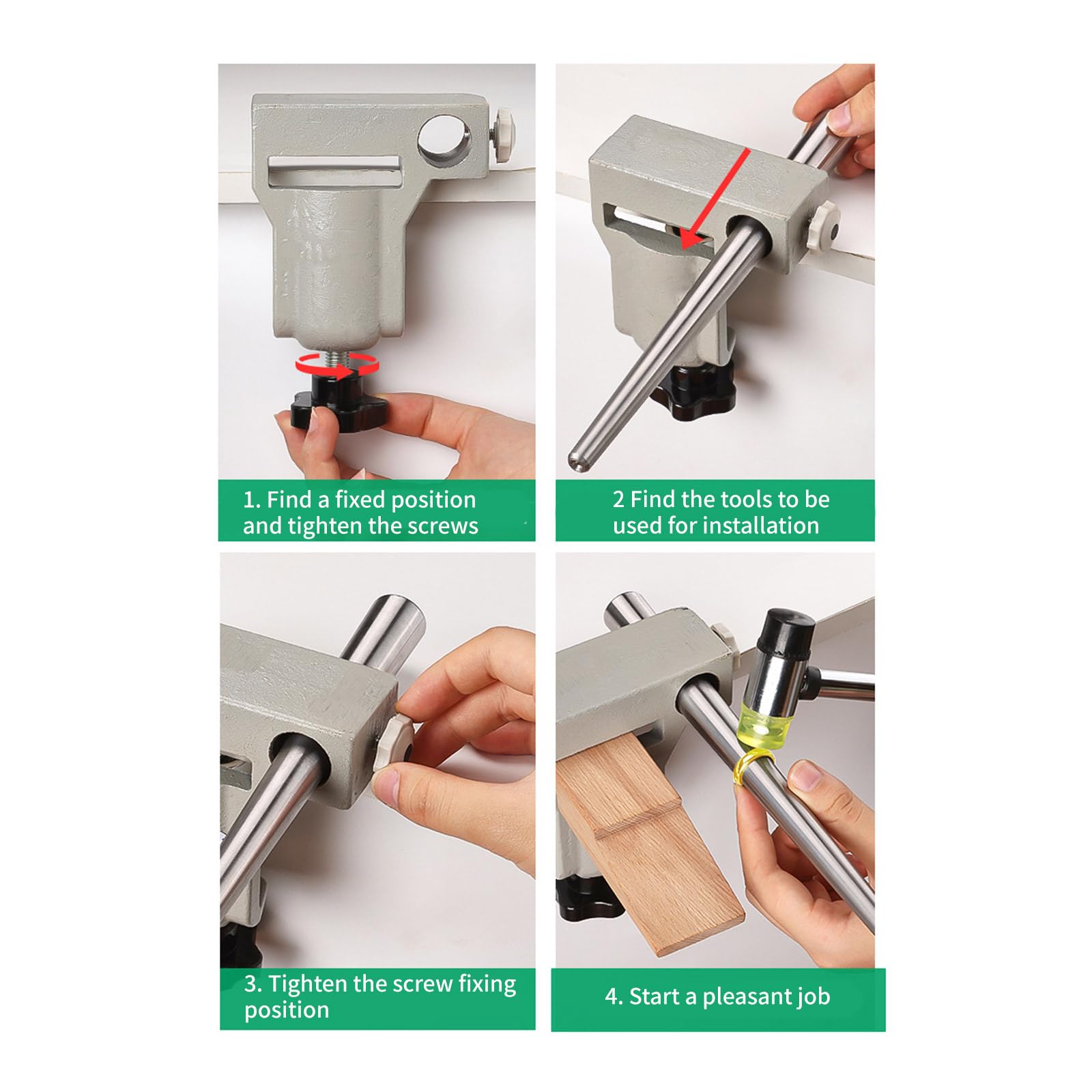 1. Find a fixed position and tighten the screws

2 Find the tools to be used for installation

3. Tighten the screw fixing position

4. Start a pleasant job