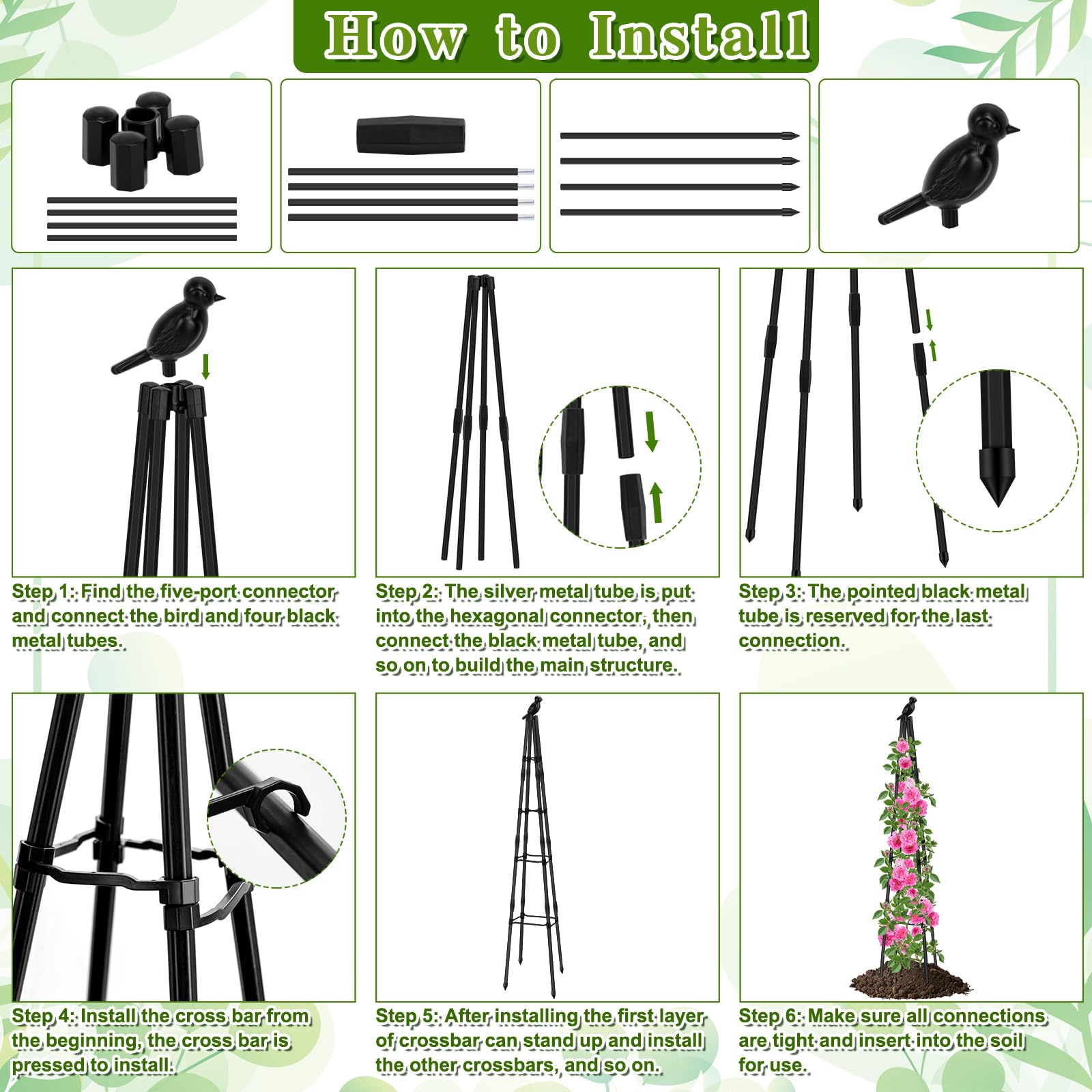 How to Install

Step 1: Find the five-port connector and connect the bird and four black metal tubes.

Step 2: The silver metal tube is put into the hexagonal connector, then connect the black metal tube, and so on to build the main structure.

Step 3: The pointed black metal tube is reserved for the last connection.

Step 4: Install the cross bar from the beginning, the cross bar is pressed to install.

Step 5: After installing the first layer of crossbar can stand up and install the other crossbars, and so on.

Step 6: Make sure all connections are tight and insert into the soil for use.