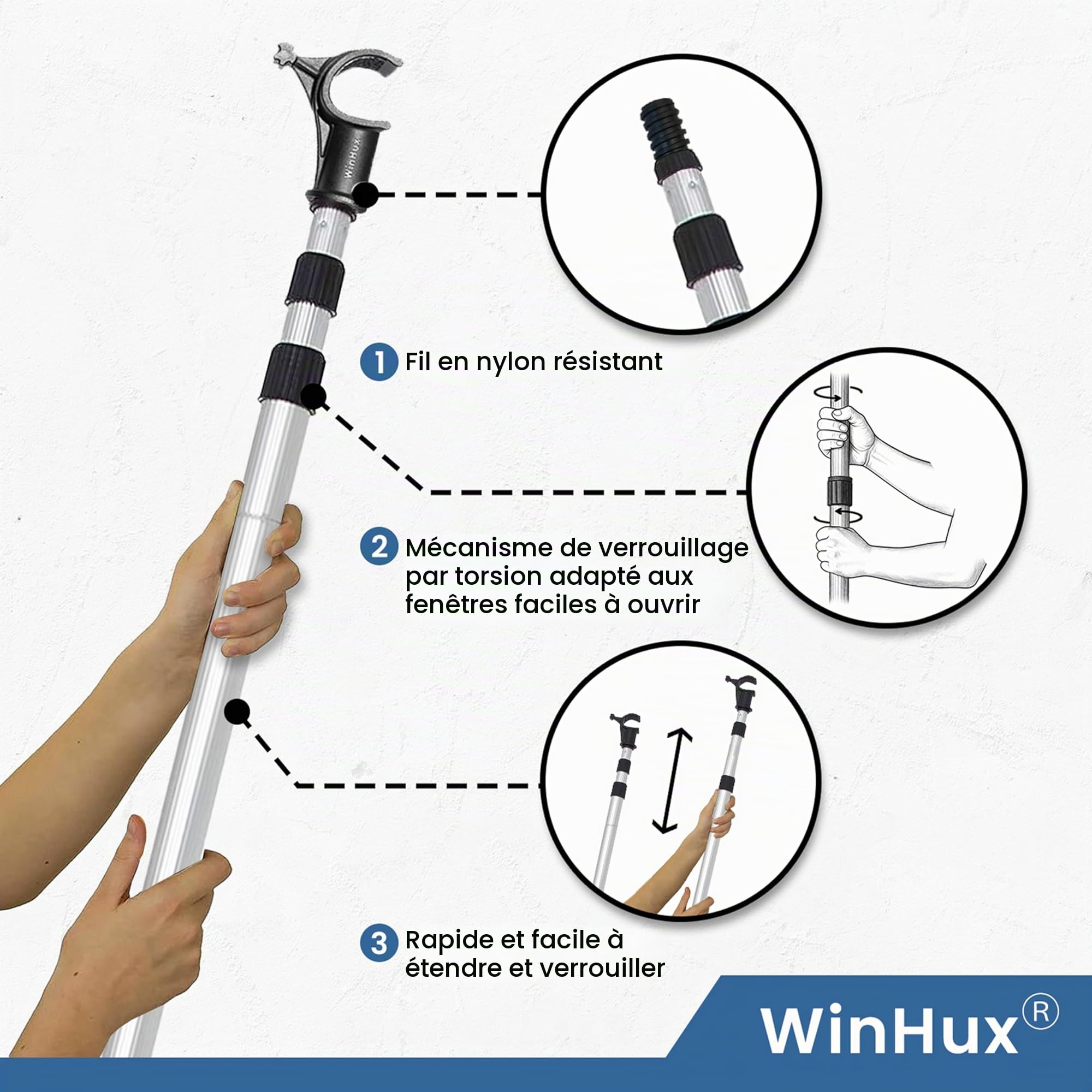 WinHux

1 Fil en nylon résistant

2 Mécanisme de verrouillage par torsion adapté aux fenêtres faciles à ouvrir

3 Rapide et facile à étendre et verrouiller

WinHux®