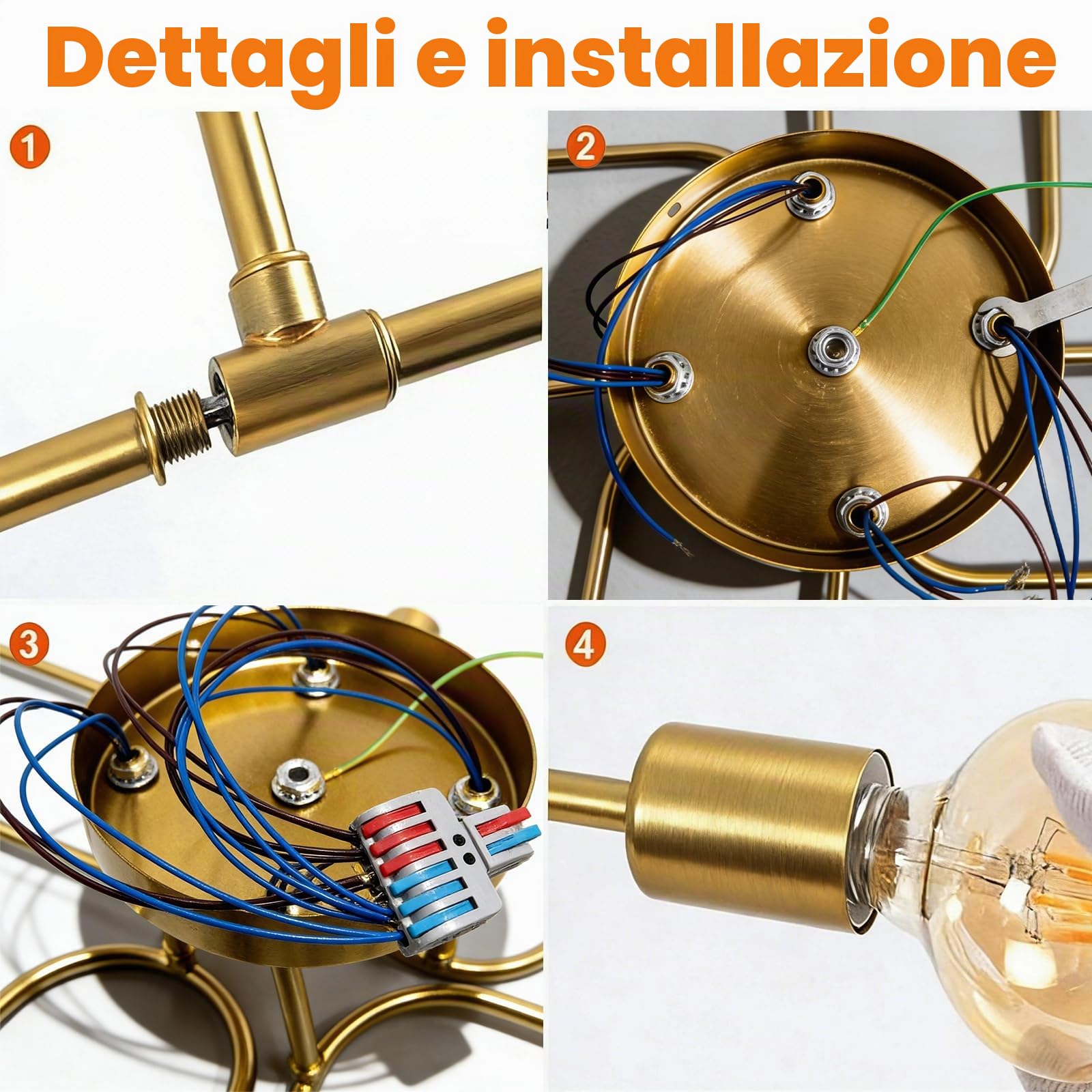 Dettagli e installazione

1

2

3

4