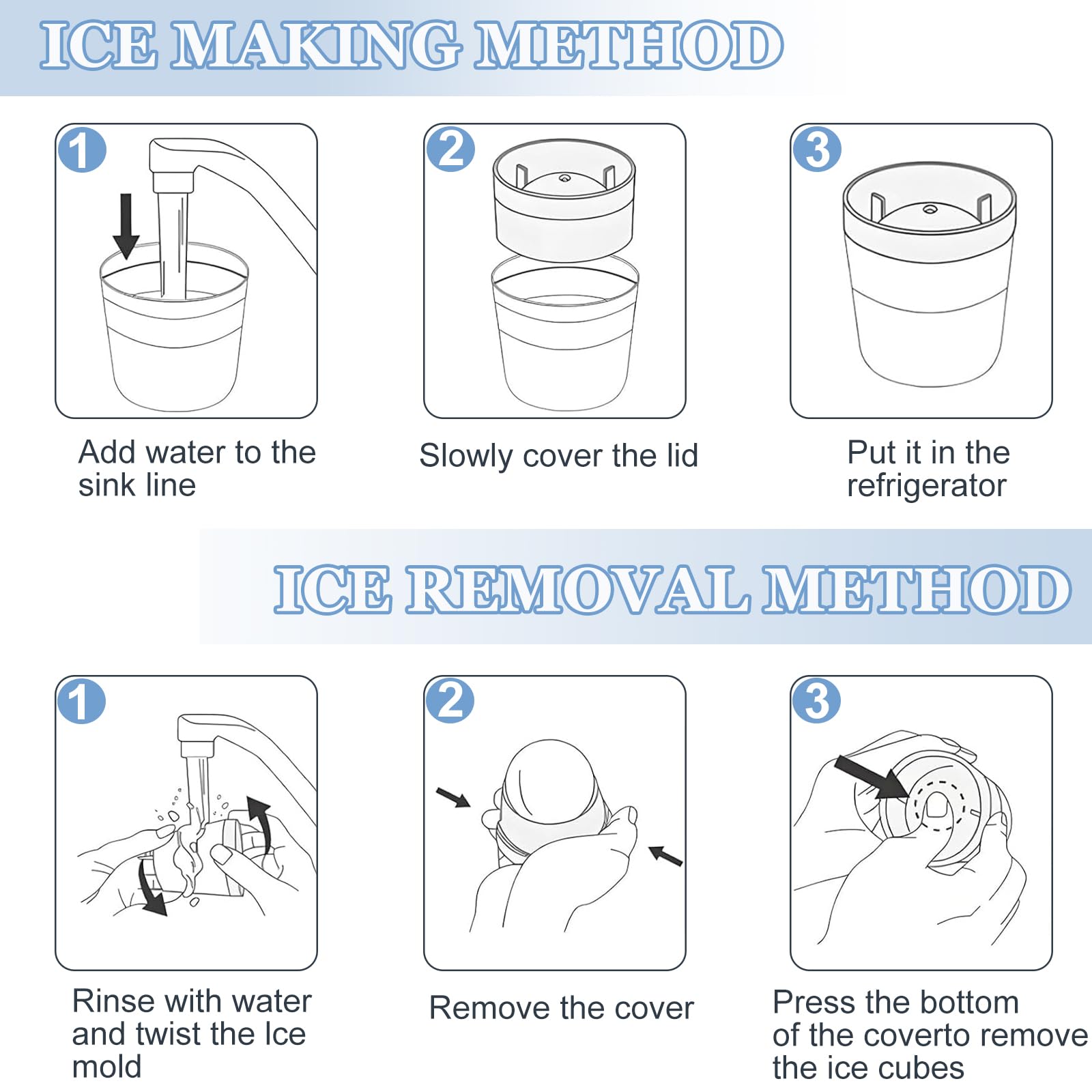 ICE MAKING METHOD

1

Add water to the sink line

2

Slowly cover the lid

3

Put it in the refrigerator

ICE REMOVAL METHOD

1

Rinse with water and twist the Ice mold

2

Remove the cover

3

Press the bottom of the coverto remove the ice cubes