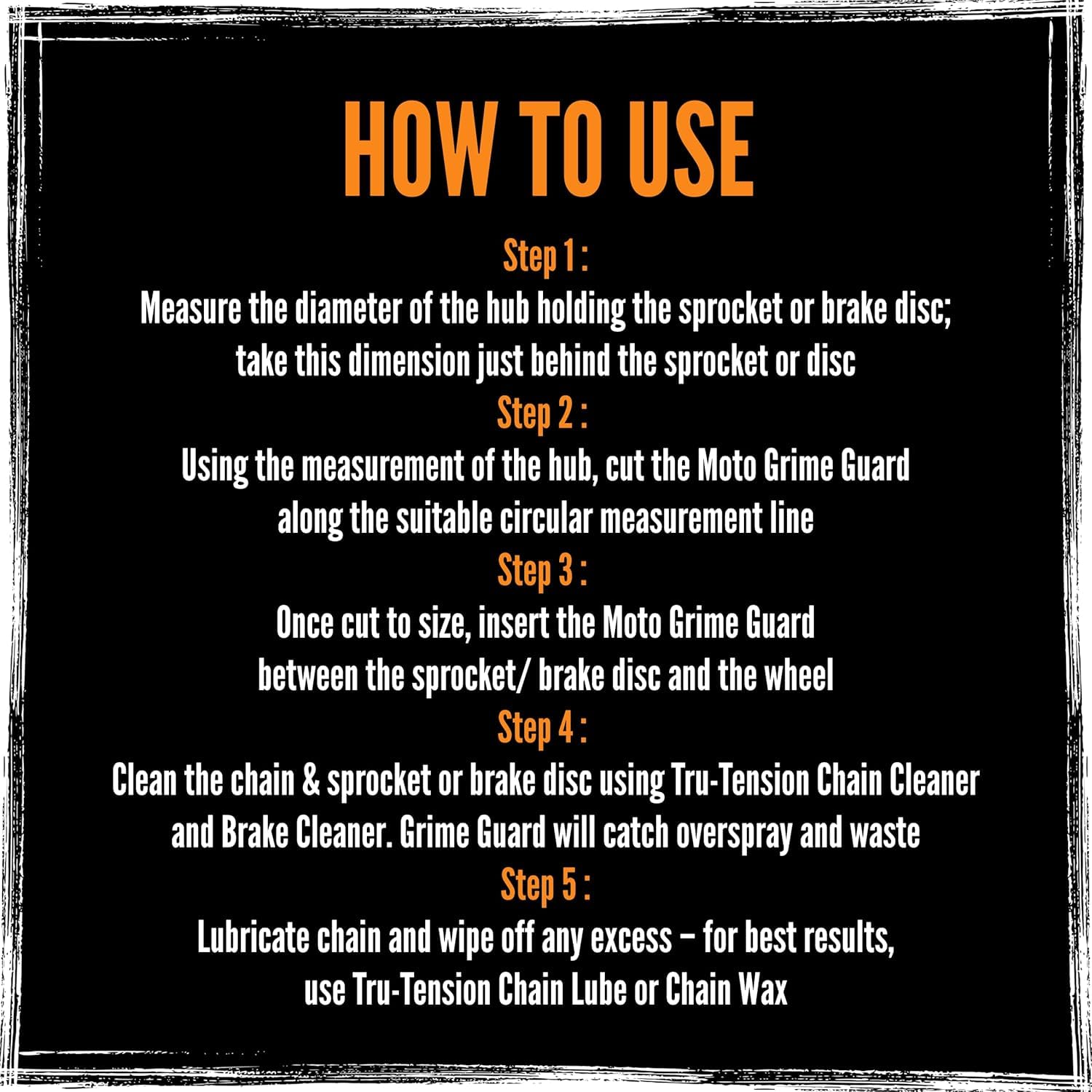 HOW TO USE

Step 1 :
Measure the diameter of the hub holding the sprocket or brake disc; take this dimension just behind the sprocket or disc

Step 2 :
Using the measurement of the hub, cut the Moto Grime Guard along the suitable circular measurement line

Step 3 :
Once cut to size, insert the Moto Grime Guard between the sprocket/ brake disc and the wheel

Step 4 :
Clean the chain & sprocket or brake disc using Tru-Tension Chain Cleaner and Brake Cleaner. Grime Guard will catch overspray and waste

Step 5 :
Lubricate chain and wipe off any excess – for best results, use Tru-Tension Chain Lube or Chain Wax