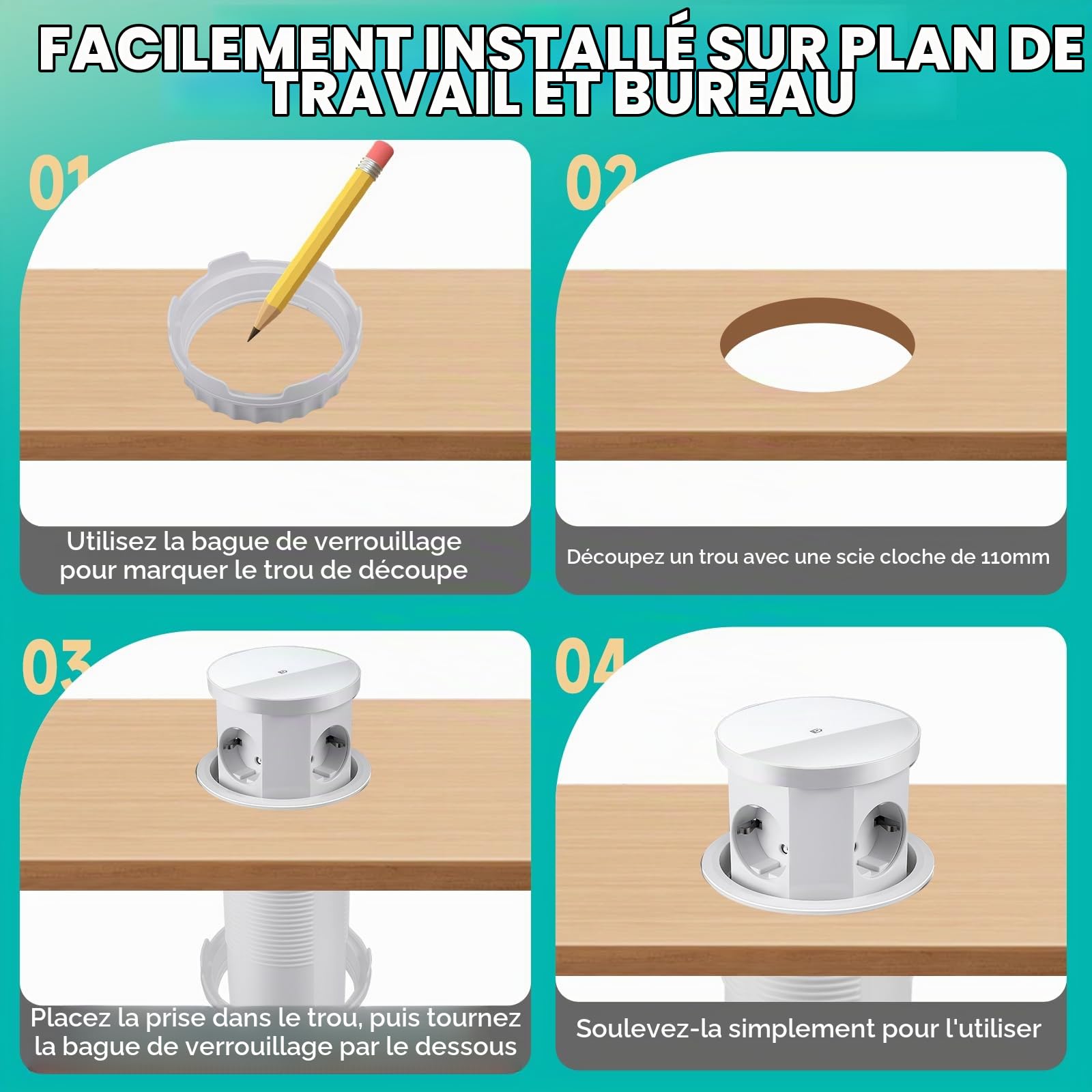 FACILEMENT INSTALLÉ SUR PLAN DE TRAVAIL ET BUREAU

01

Utilisez la bague de verrouillage pour marquer le trou de découpe

02

Découpez un trou avec une scie cloche de 110mm

03

Placez la prise dans le trou, puis tournez la bague de verrouillage par le dessous

04

Soulevez-la simplement pour l'utiliser