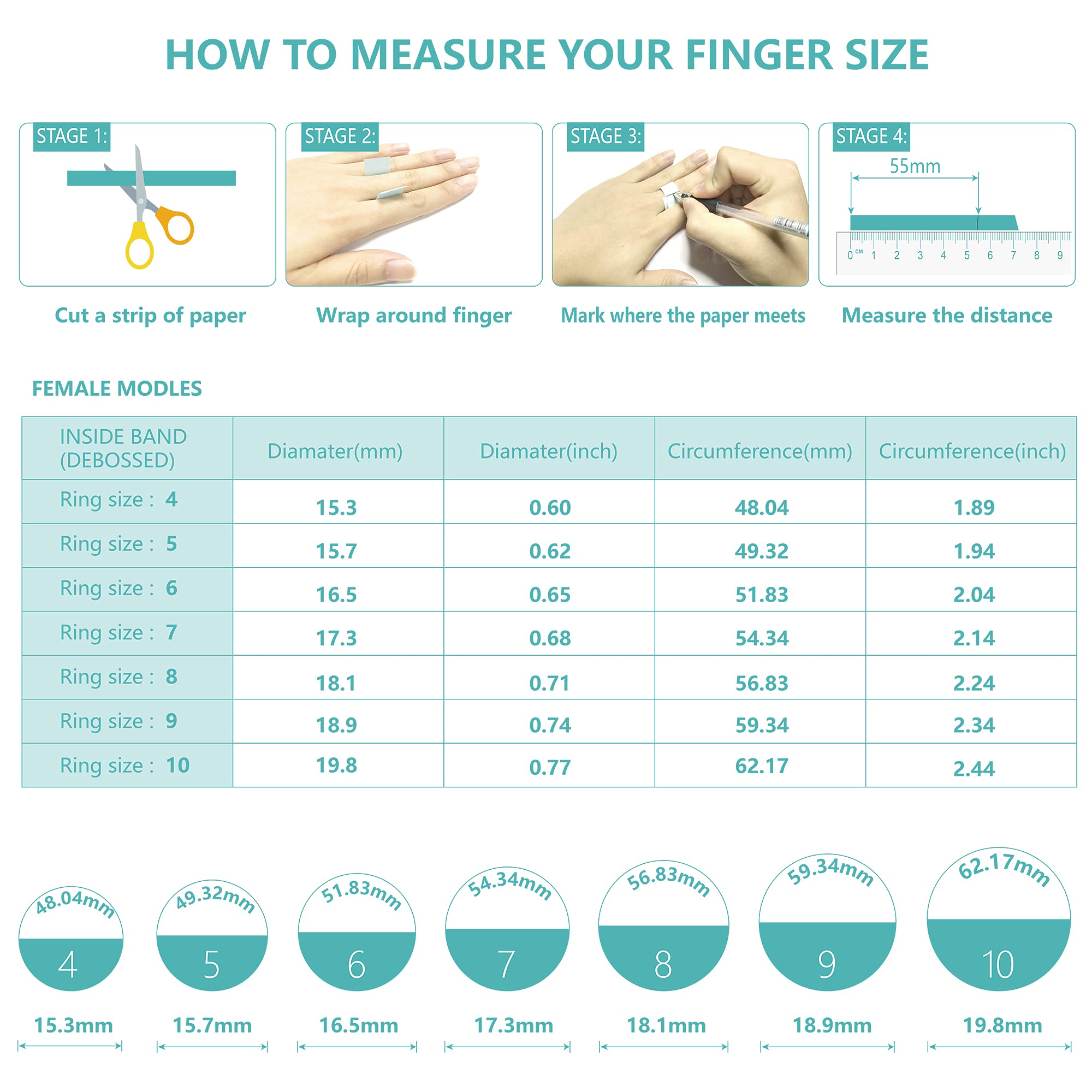 HOW TO MEASURE YOUR FINGER SIZE

STAGE 1:

Cut a strip of paper

STAGE 2:

Wrap around finger

STAGE 3:

Mark where the paper meets

STAGE 4:

55mm

0 CM 1 2 3 4 5 6 7 8 9

Measure the distance

FEMALE MODLES

| INSIDE BAND (DEBOSSED) | Diamater(mm) | Diamater(inch) | Circumference(mm) | Circumference(inch) |
|---|---|---|---|---|
| Ring size : 4 | 15.3 | 0.60 | 48.04 | 1.89 |
| Ring size : 5 | 15.7 | 0.62 | 49.32 | 1.94 |
| Ring size : 6 | 16.5 | 0.65 | 51.83 | 2.04 |
| Ring size : 7 | 17.3 | 0.68 | 54.34 | 2.14 |
| Ring size : 8 | 18.1 | 0.71 | 56.83 | 2.24 |
| Ring size : 9 | 18.9 | 0.74 | 59.34 | 2.34 |
| Ring size : 10 | 19.8 | 0.77 | 62.17 | 2.44 |

48.04mm
4
15.3mm

49.32mm
5
15.7mm

51.83mm
6
16.5mm

54.34mm
7
17.3mm

56.83mm
8
18.1mm

59.34mm
9
18.9mm

62.17mm
10
19.8mm