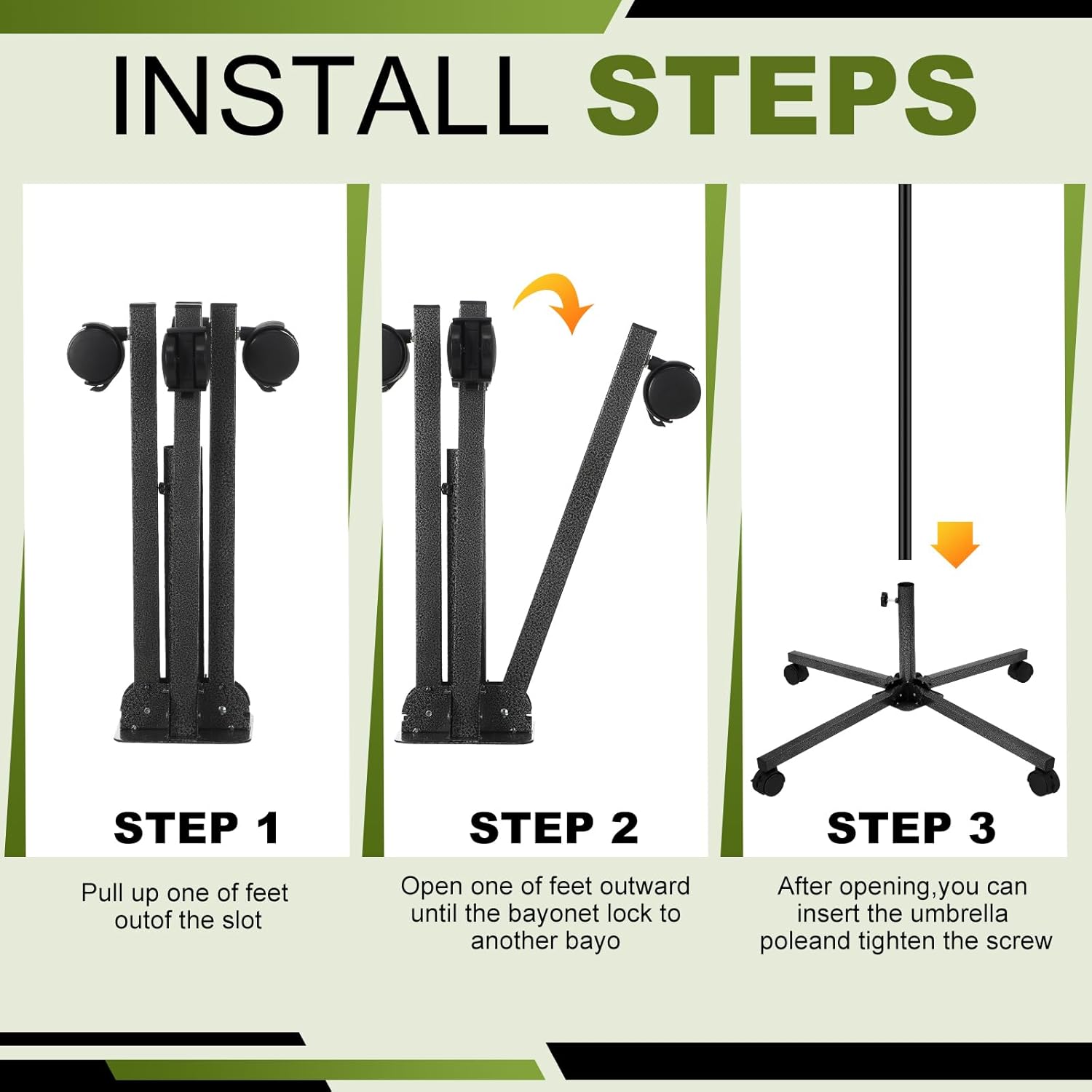 INSTALL STEPS

STEP 1

Pull up one of feet outof the slot

STEP 2

Open one of feet outward until the bayonet lock to another bayo

STEP 3

After opening,you can insert the umbrella poleand tighten the screw