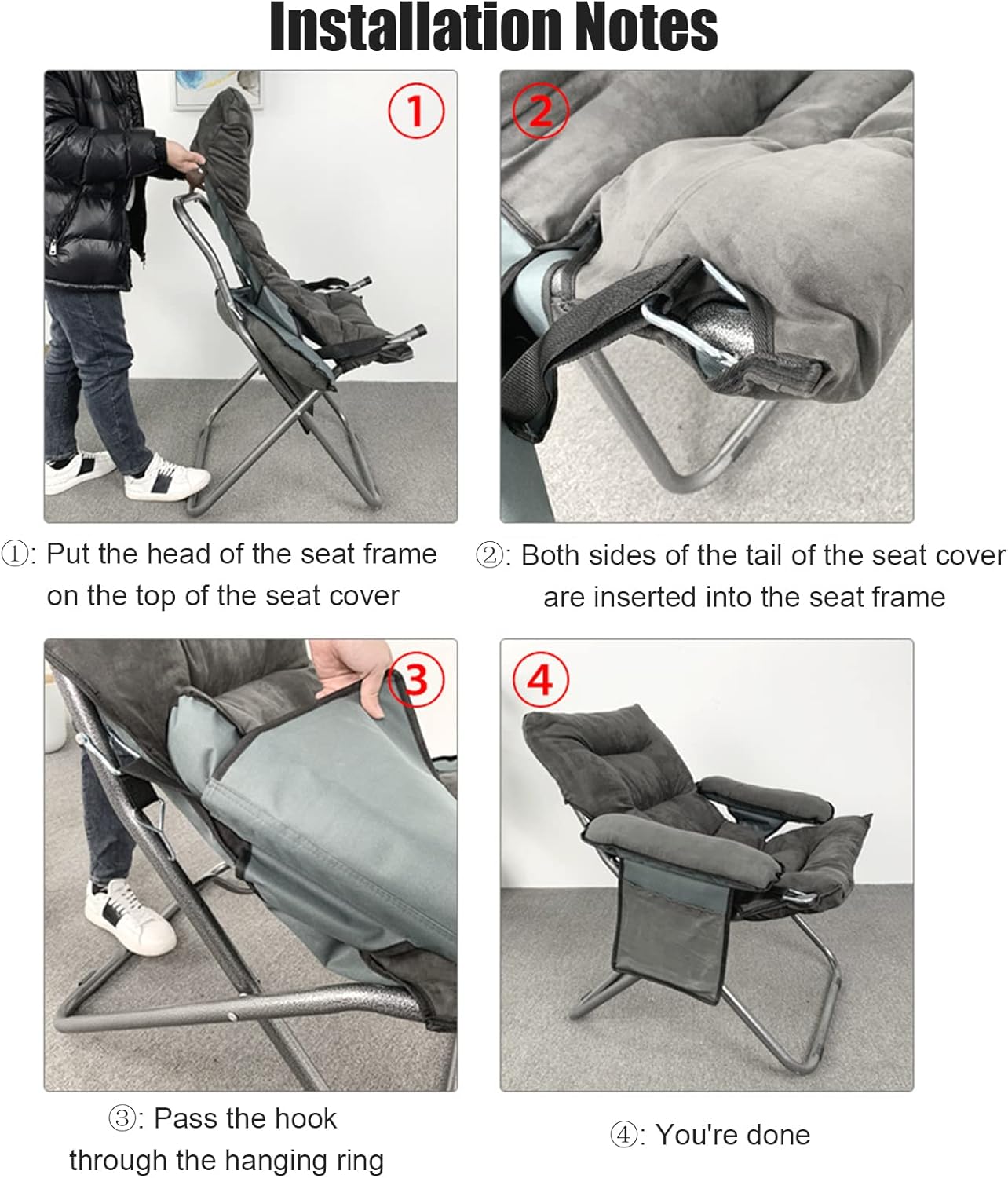 Installation Notes

①

②

①: Put the head of the seat frame on the top of the seat cover

②: Both sides of the tail of the seat cover are inserted into the seat frame

③

④

③: Pass the hook through the hanging ring

④: You're done