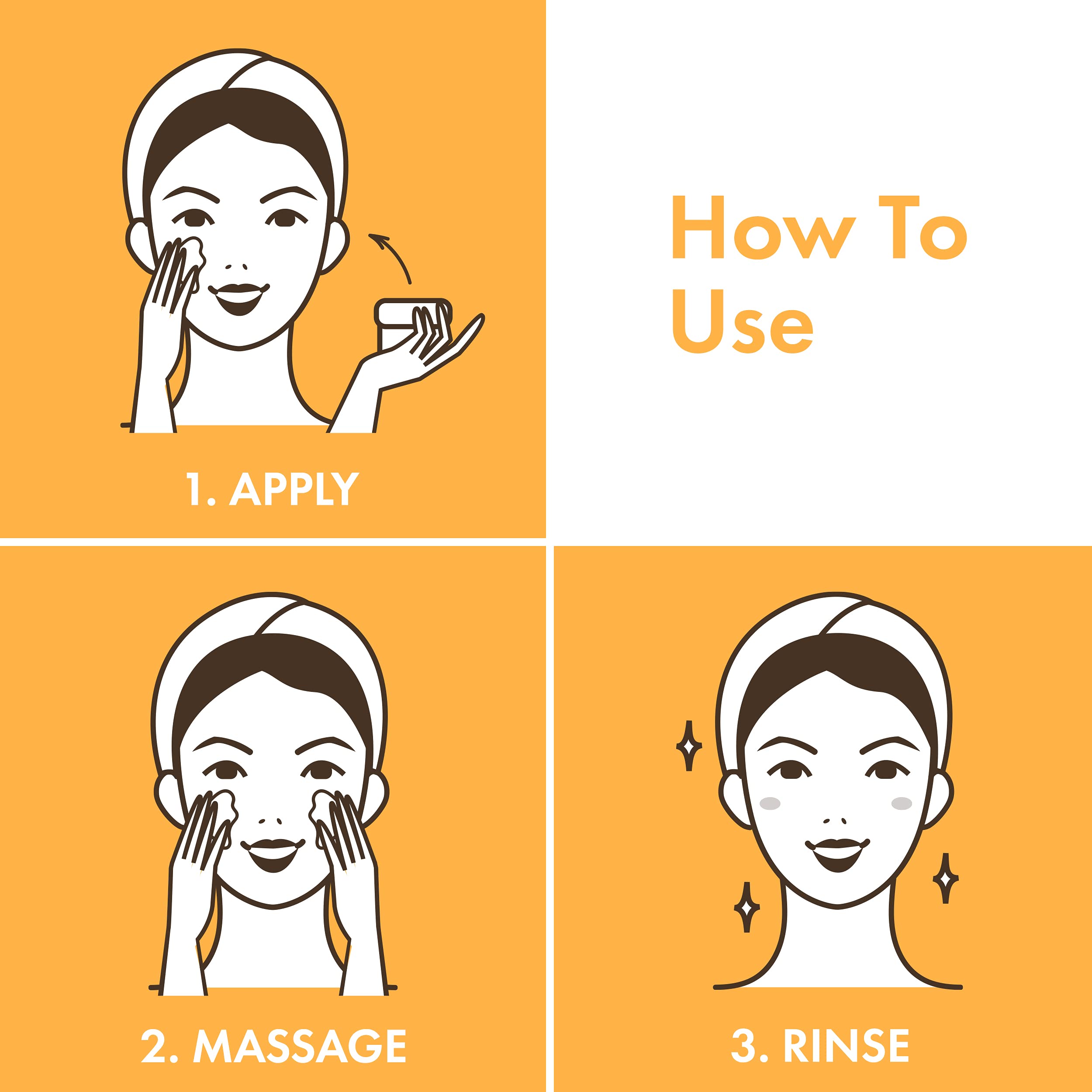 1. APPLY

How To Use

2. MASSAGE

3. RINSE