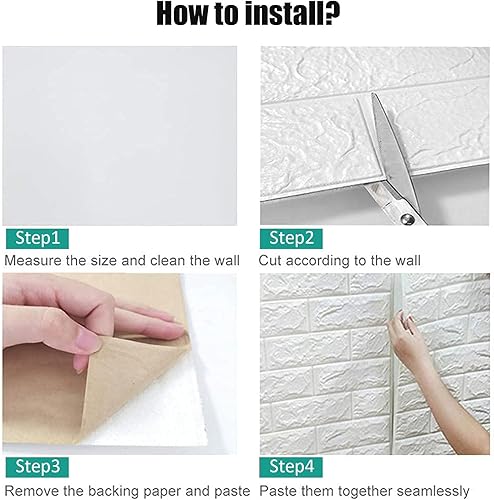 How to install?

Step1
Measure the size and clean the wall

Step2
Cut according to the wall

Step3
Remove the backing paper and paste

Step4
Paste them together seamlessly