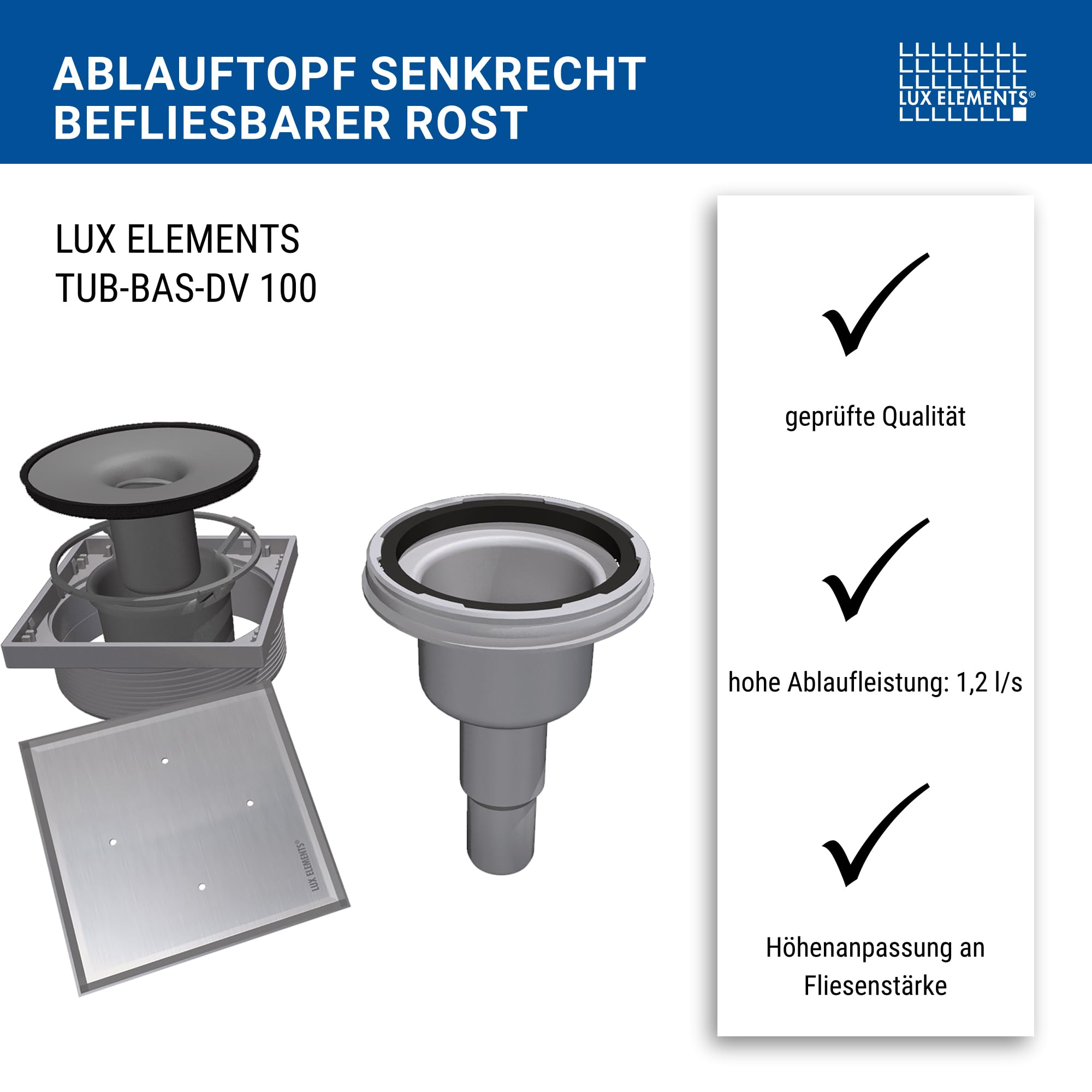 ABLAUFTOPF SENKRECHT
BEFLIESBARER ROST

LUX ELEMENTS®

LUX ELEMENTS
TUB-BAS-DV 100

LUX ELEMENTS®

✓

geprüfte Qualität

✓

hohe Ablaufleistung: 1,2 l/s

✓

Höhenanpassung an Fliesenstärke