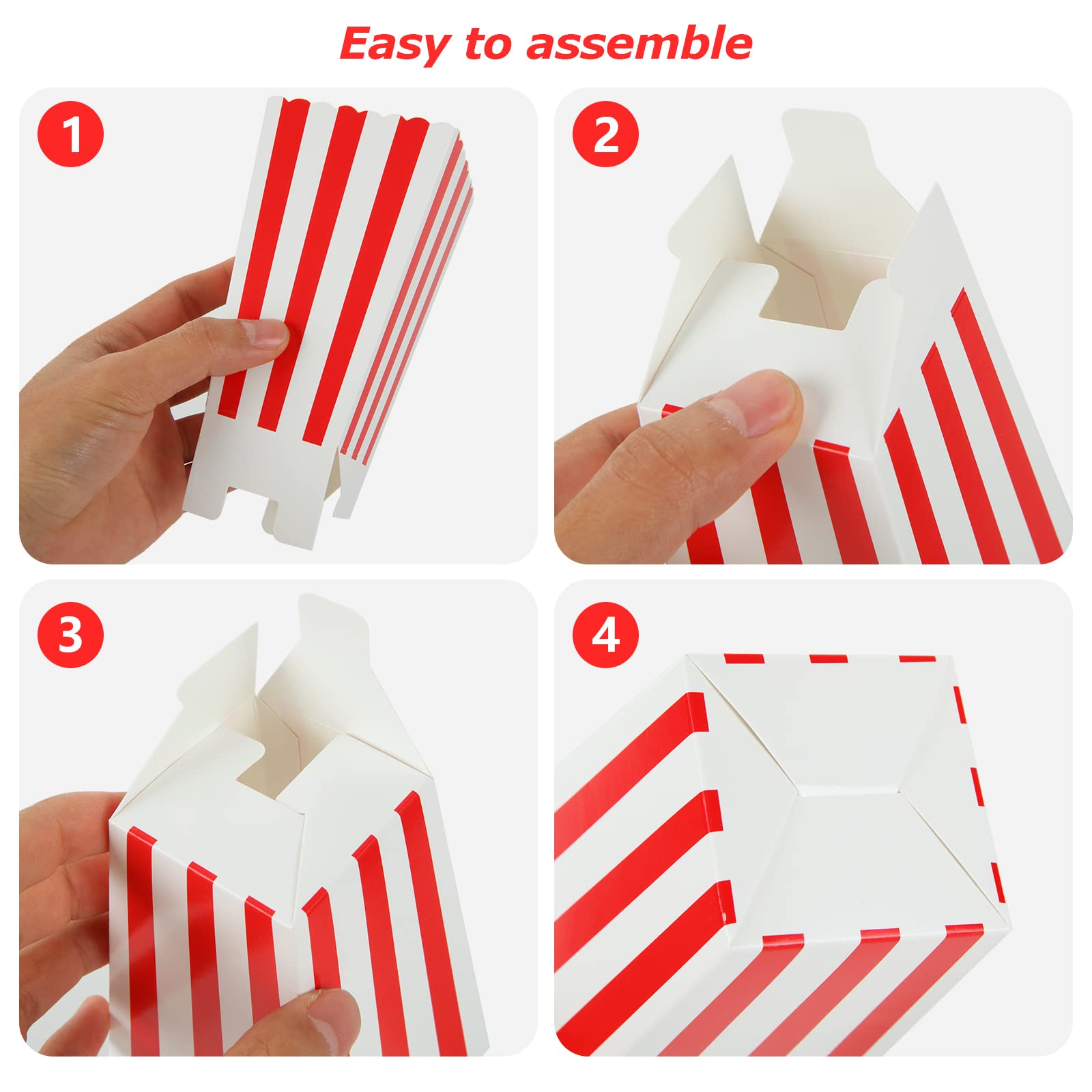 Easy to assemble

1

2

3

4