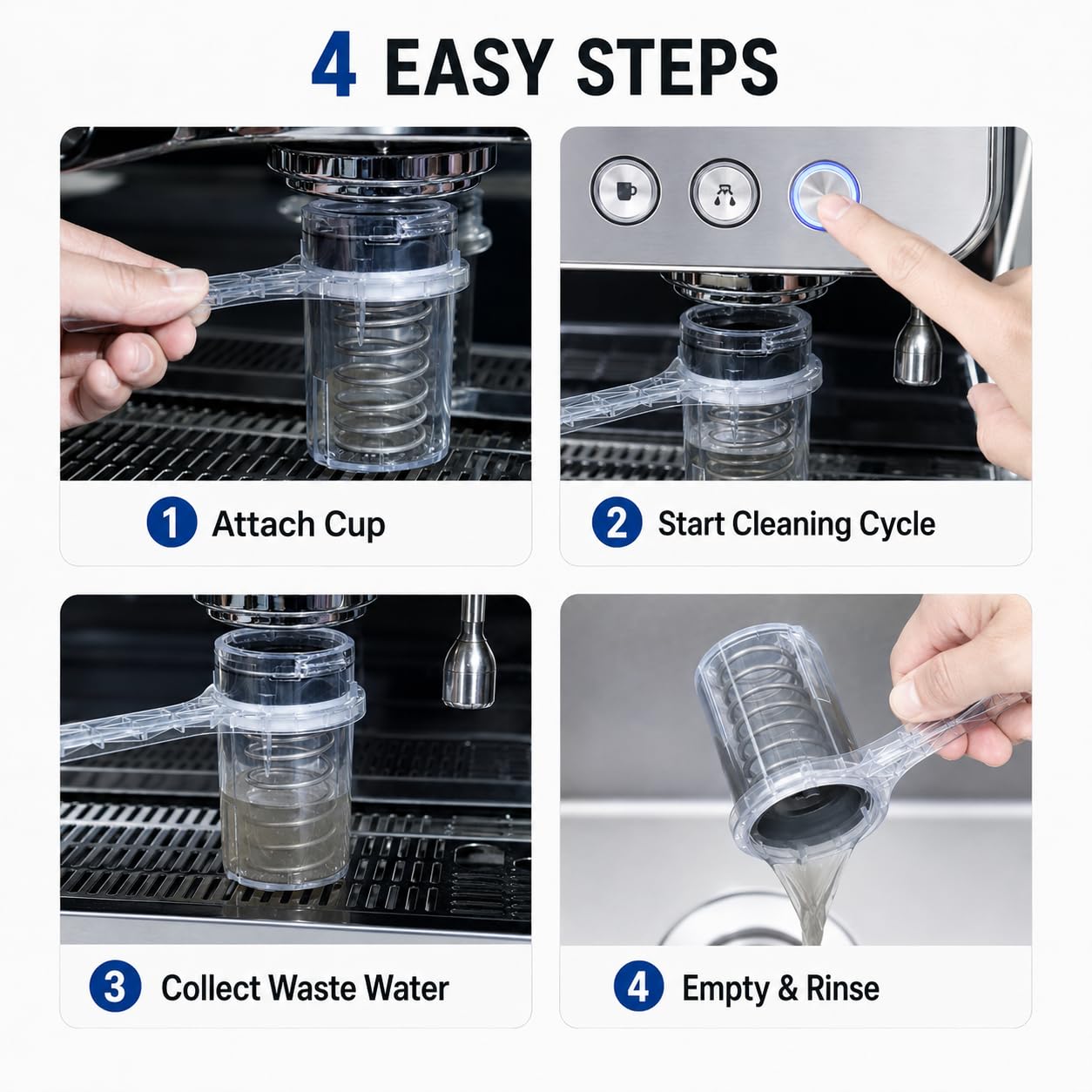 4 EASY STEPS

1 Attach Cup

2 Start Cleaning Cycle

3 Collect Waste Water

4 Empty & Rinse