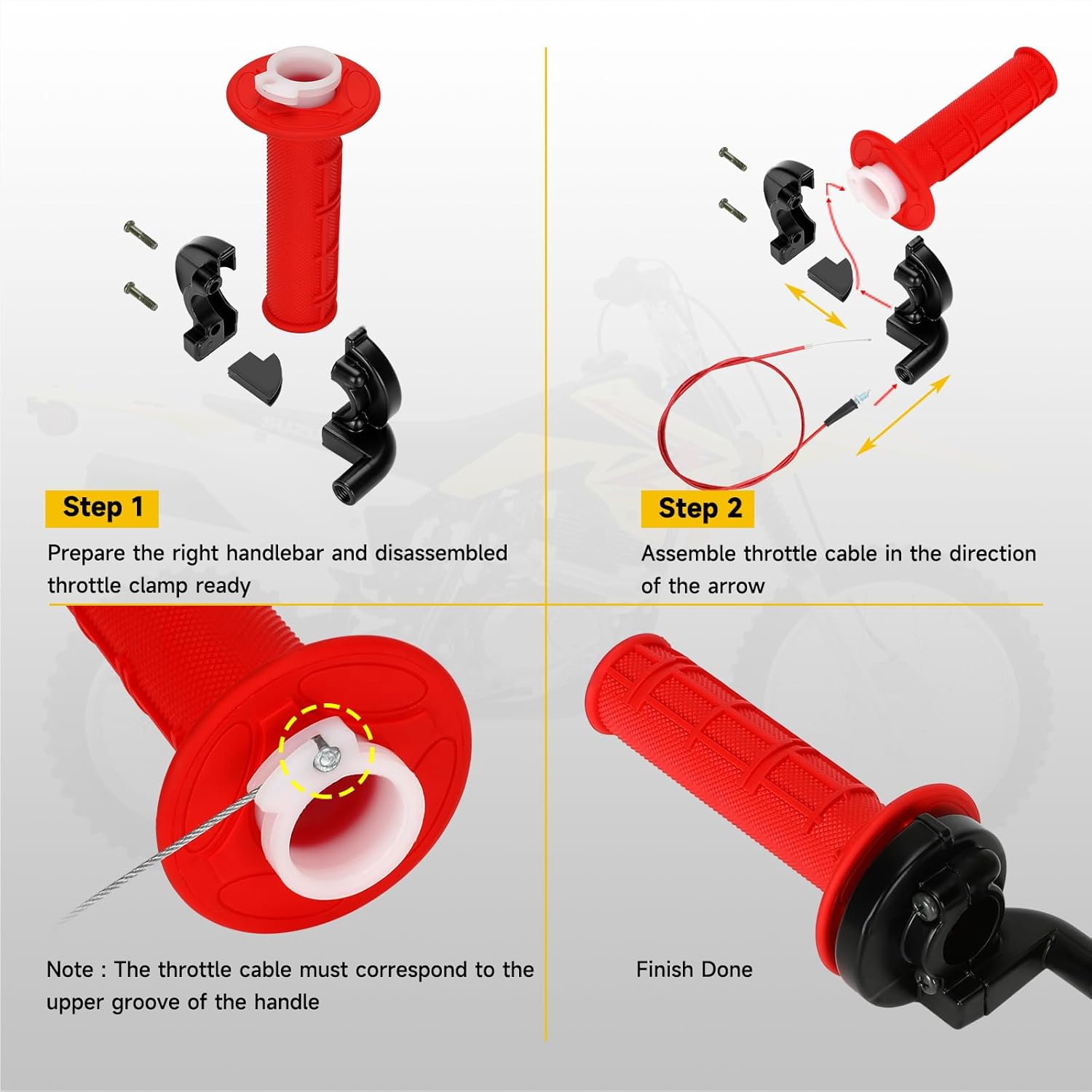 Step 1

Prepare the right handlebar and disassembled throttle clamp ready

Step 2

Assemble throttle cable in the direction of the arrow

Note : The throttle cable must correspond to the upper groove of the handle

Finish Done