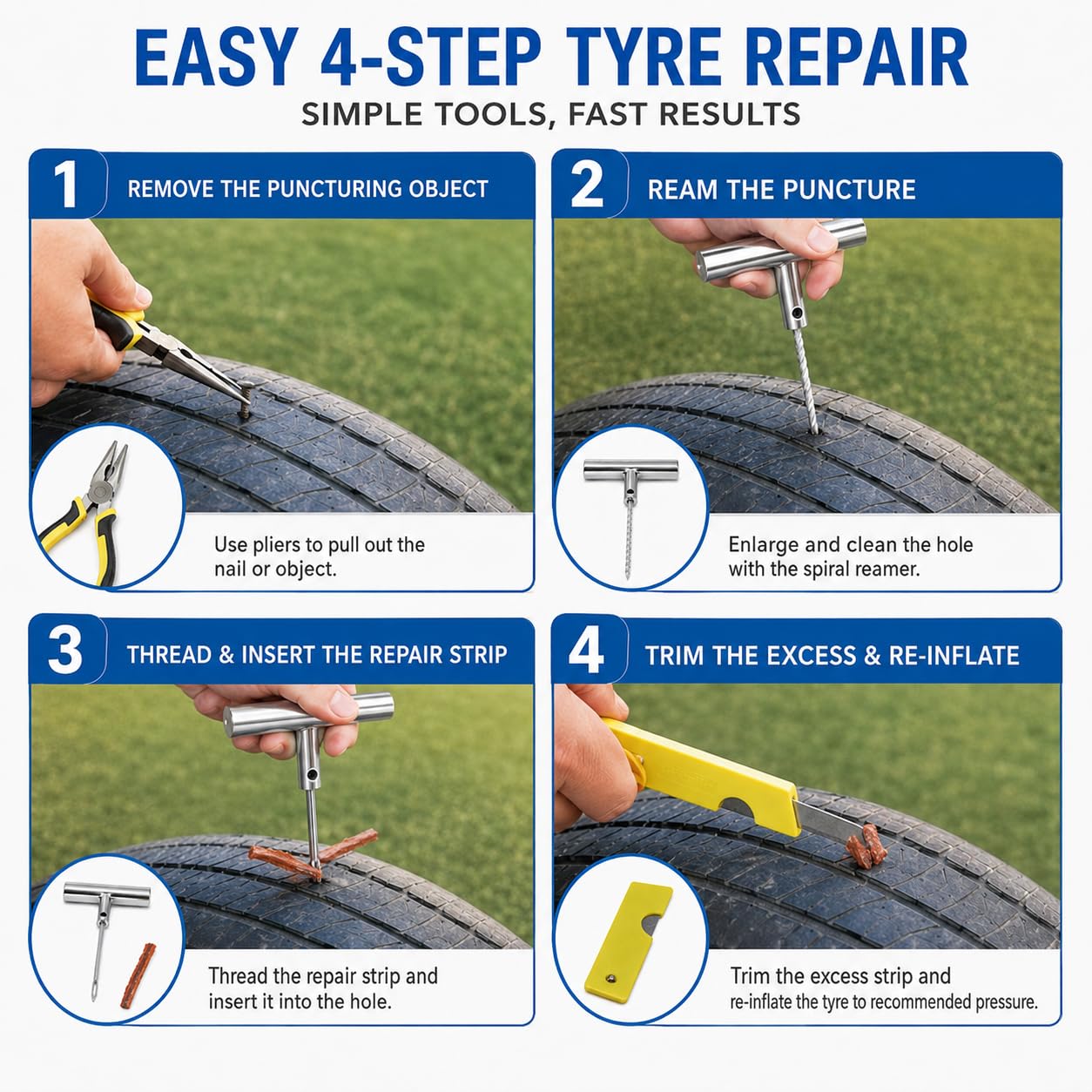 EASY 4-STEP TYRE REPAIR
SIMPLE TOOLS, FAST RESULTS

1 REMOVE THE PUNCTURING OBJECT

Use pliers to pull out the nail or object.

2 REAM THE PUNCTURE

Enlarge and clean the hole with the spiral reamer.

3 THREAD & INSERT THE REPAIR STRIP

Thread the repair strip and insert it into the hole.

4 TRIM THE EXCESS & RE-INFLATE

Trim the excess strip and re-inflate the tyre to recommended pressure.