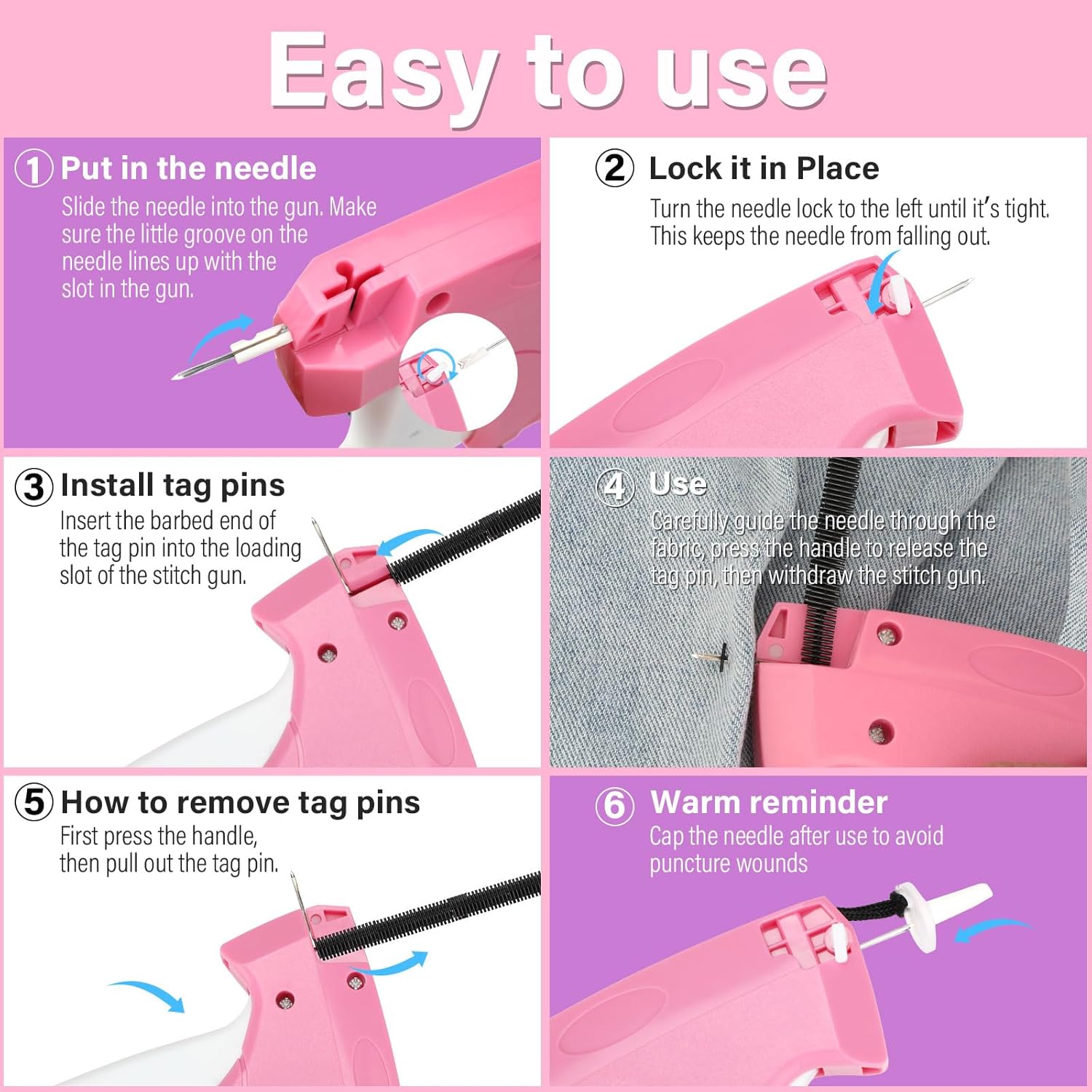 Easy to use

① Put in the needle
Slide the needle into the gun. Make sure the little groove on the needle lines up with the slot in the gun.

② Lock it in Place
Turn the needle lock to the left until it's tight. This keeps the needle from falling out.

③ Install tag pins
Insert the barbed end of the tag pin into the loading slot of the stitch gun.

④ Use
Carefully guide the needle through the fabric, press the handle to release the tag pin, then withdraw the stitch gun.

⑤ How to remove tag pins
First press the handle, then pull out the tag pin.

⑥ Warm reminder
Cap the needle after use to avoid puncture wounds