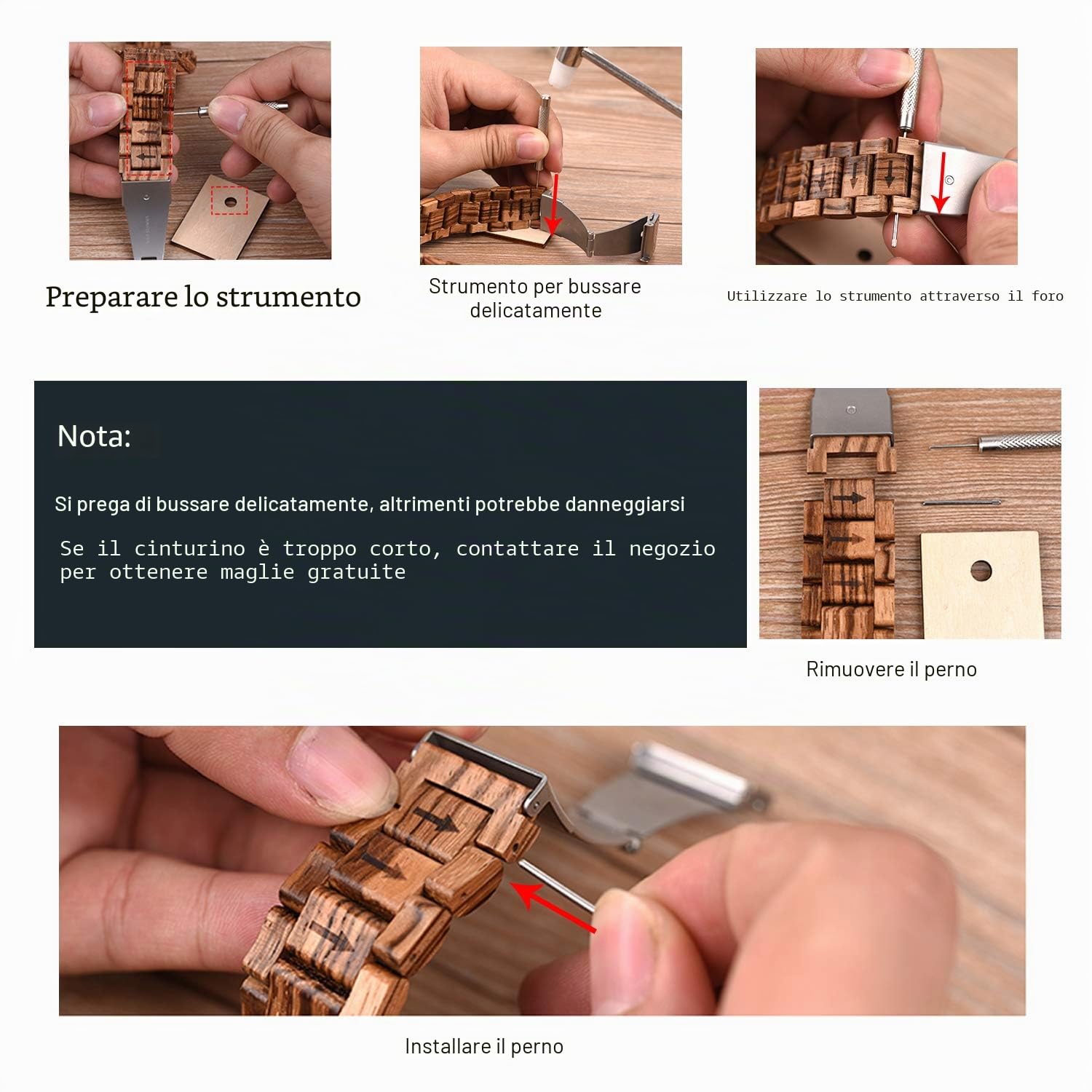 Preparare lo strumento

Strumento per bussare delicatamente

Utilizzare lo strumento attraverso il foro

Nota:

Si prega di bussare delicatamente, altrimenti potrebbe danneggiarsi

Se il cinturino è troppo corto, contattare il negozio per ottenere maglie gratuite

Rimuovere il perno

Installare il perno