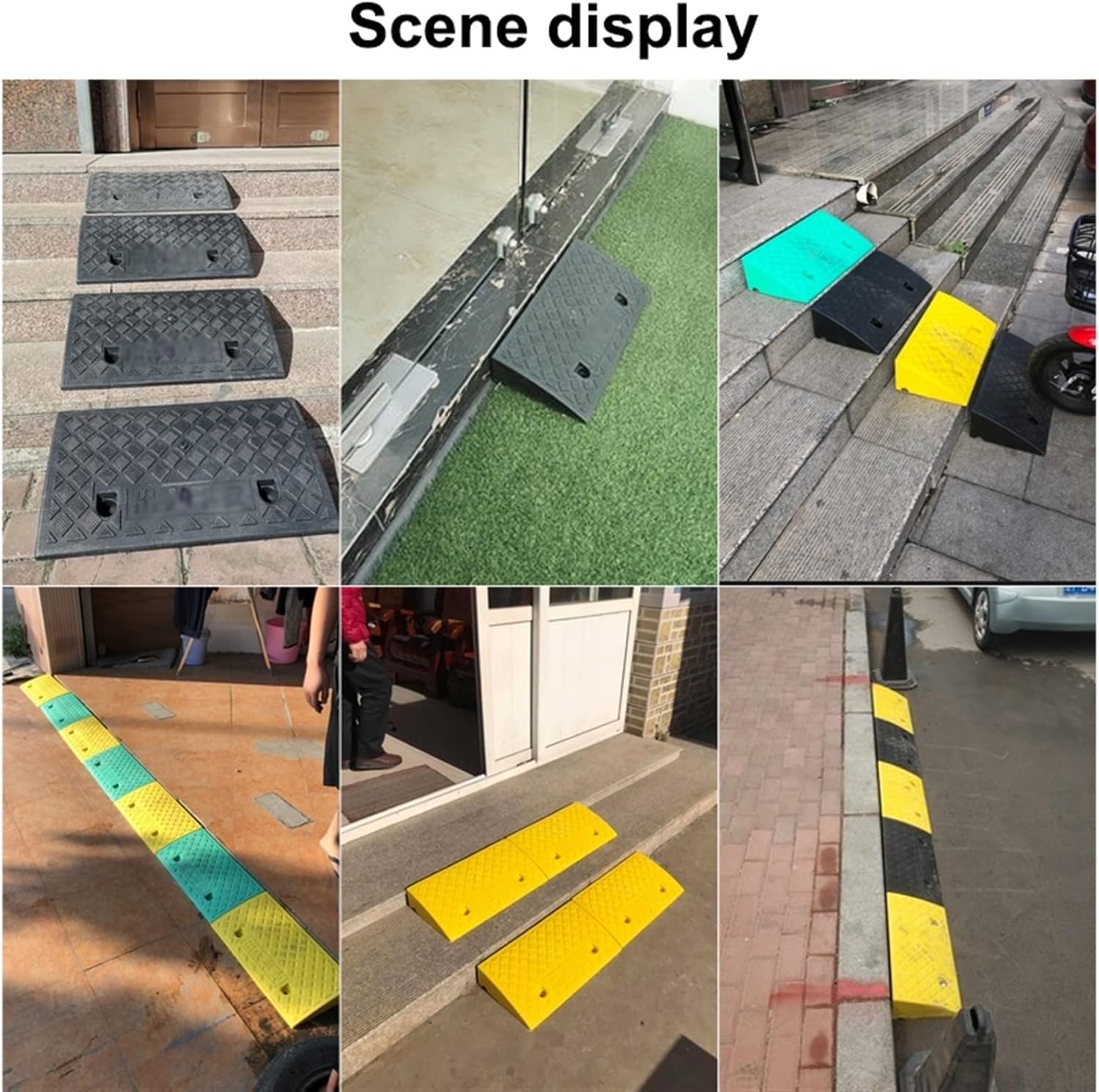 Scene display