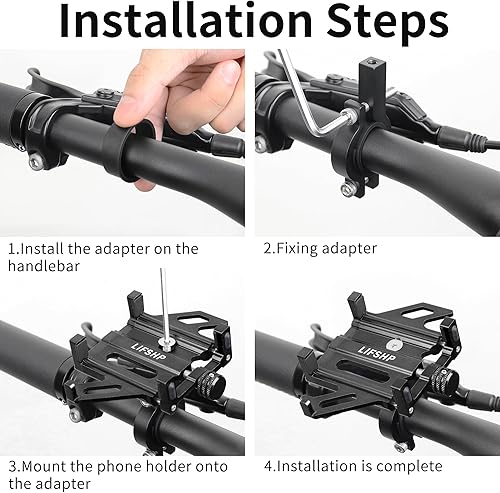 Installation Steps

1.Install the adapter on the handlebar

2.Fixing adapter

LIFSHP

3.Mount the phone holder onto the adapter

LIFSHP

4.Installation is complete