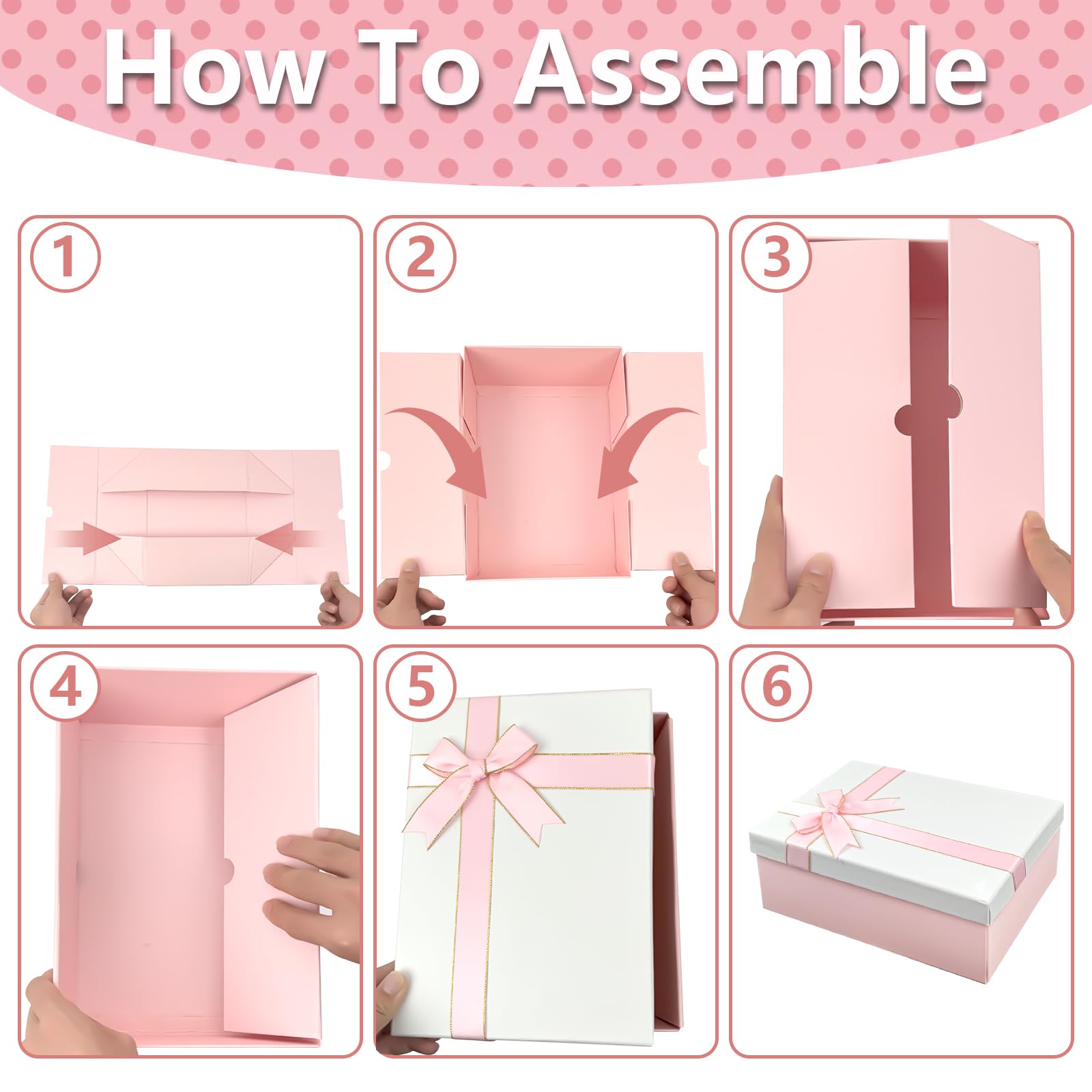 How To Assemble

1

2

3

4

5

6