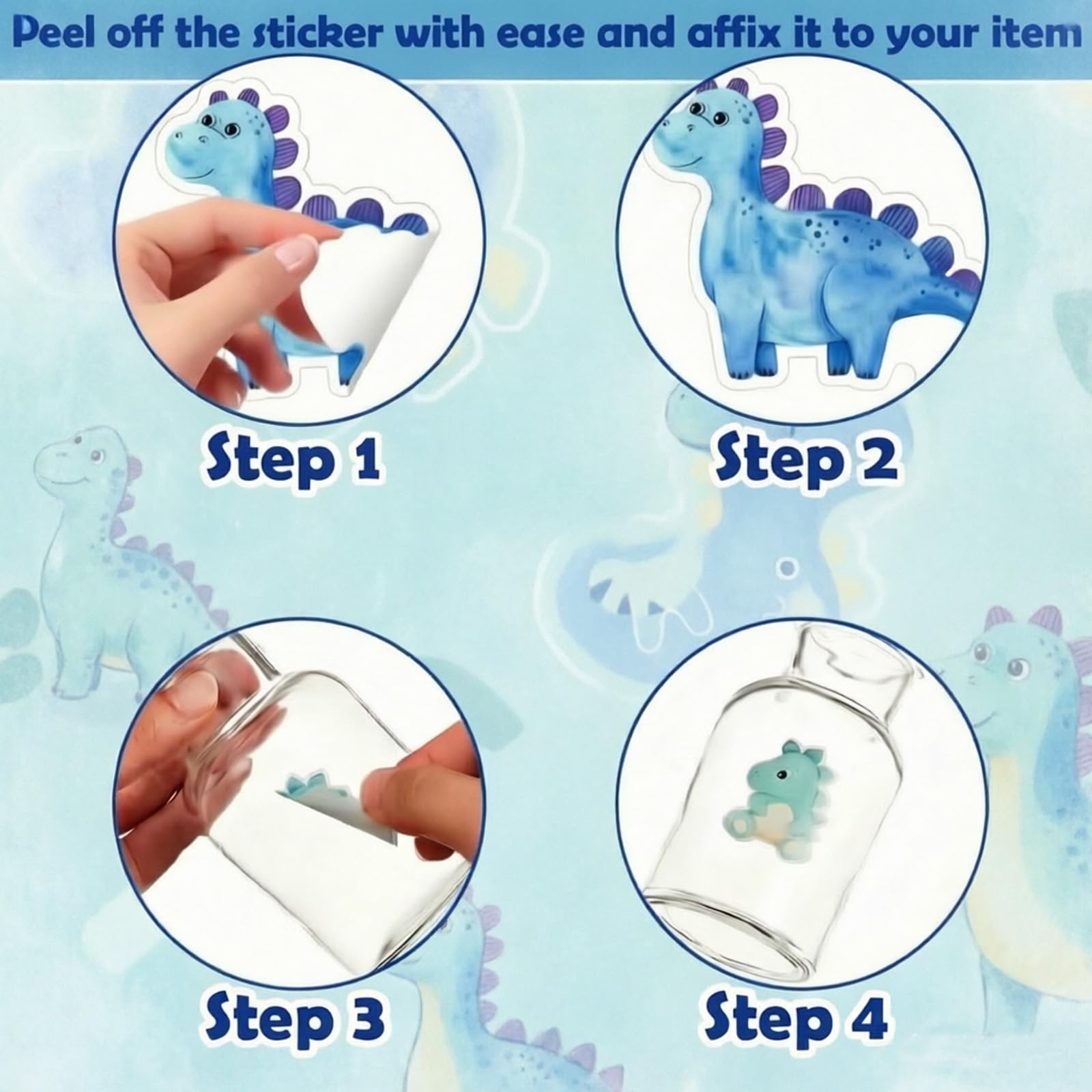 Peel off the sticker with ease and affix it to your item

Step 1

Step 2

Step 3

Step 4