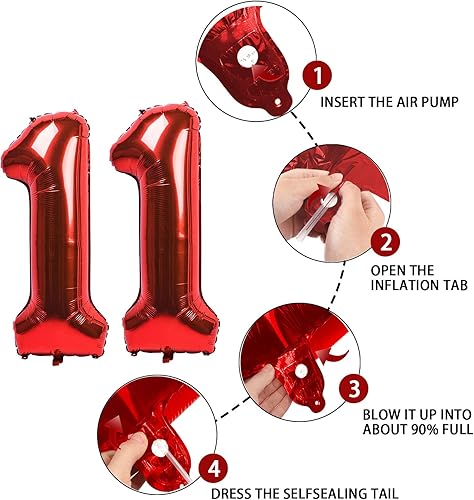 1
INSERT THE AIR PUMP

2
OPEN THE INFLATION TAB

3
BLOW IT UP INTO ABOUT 90% FULL

4
DRESS THE SELFSEALING TAIL