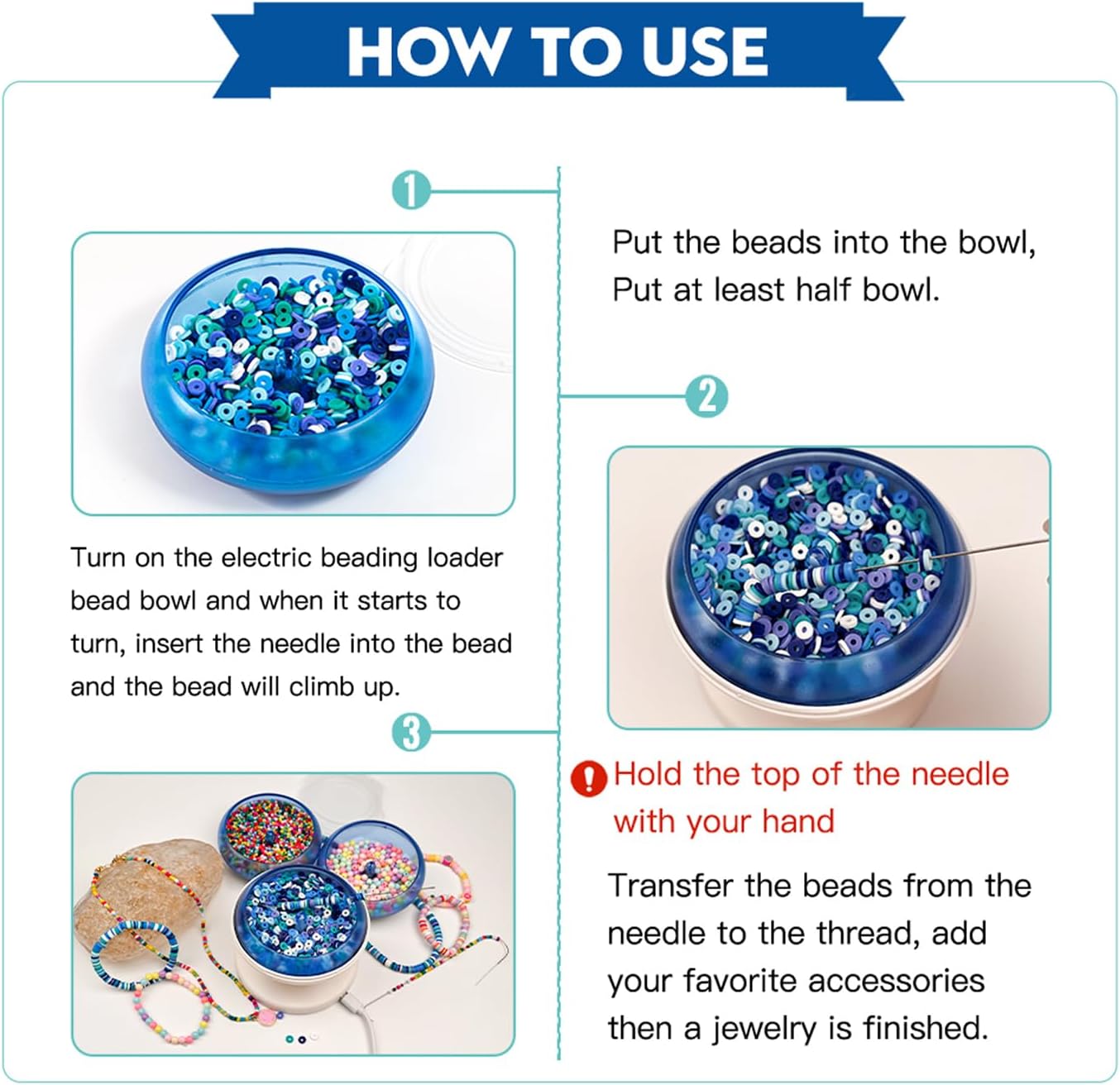 HOW TO USE

1

Put the beads into the bowl, Put at least half bowl.

2

Turn on the electric beading loader bead bowl and when it starts to turn, insert the needle into the bead and the bead will climb up.

3

! Hold the top of the needle with your hand

Transfer the beads from the needle to the thread, add your favorite accessories then a jewelry is finished.