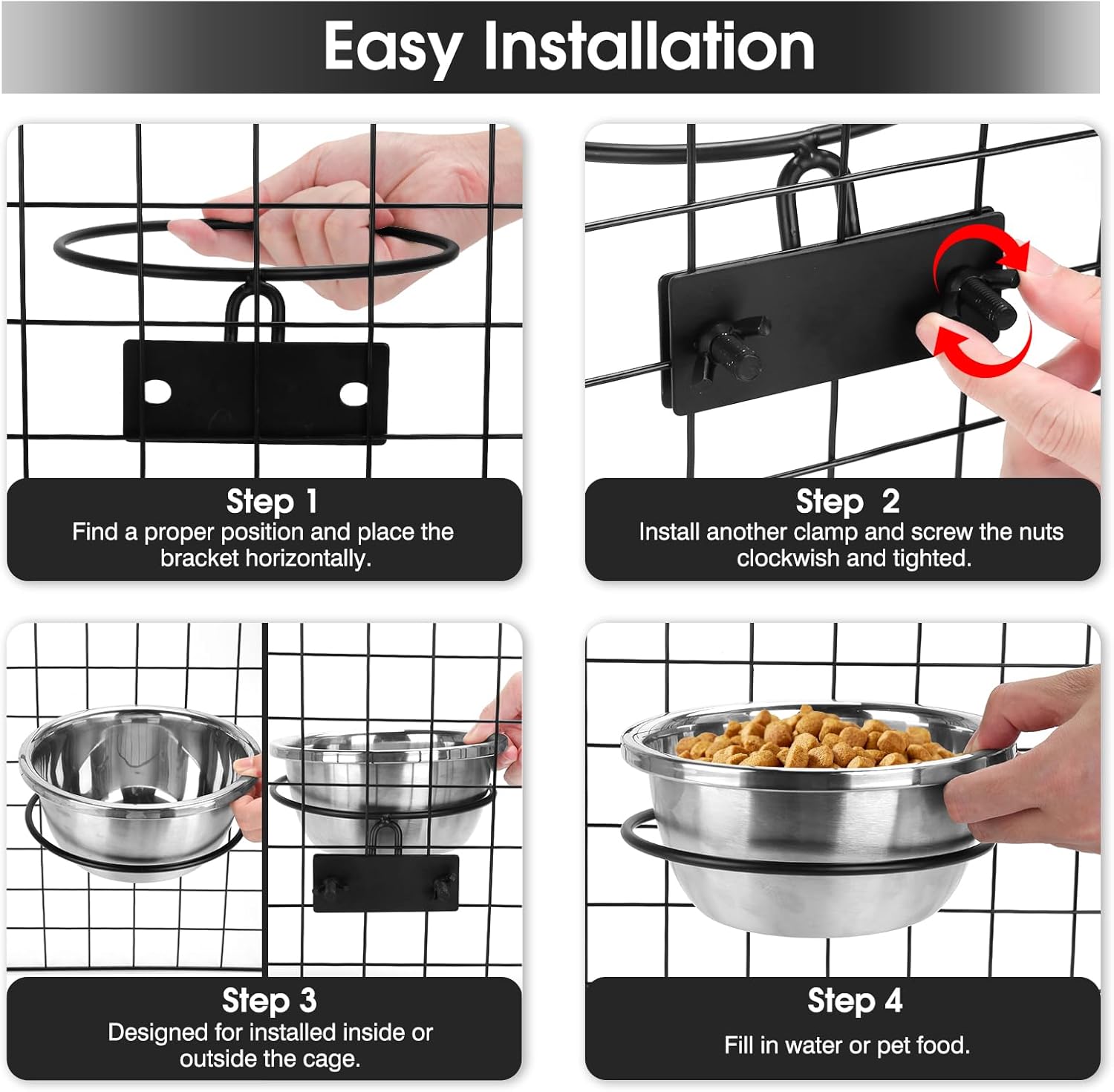 Easy Installation

Step 1
Find a proper position and place the bracket horizontally.

Step 2
Install another clamp and screw the nuts clockwish and tighted.

Step 3
Designed for installed inside or outside the cage.

Step 4
Fill in water or pet food.