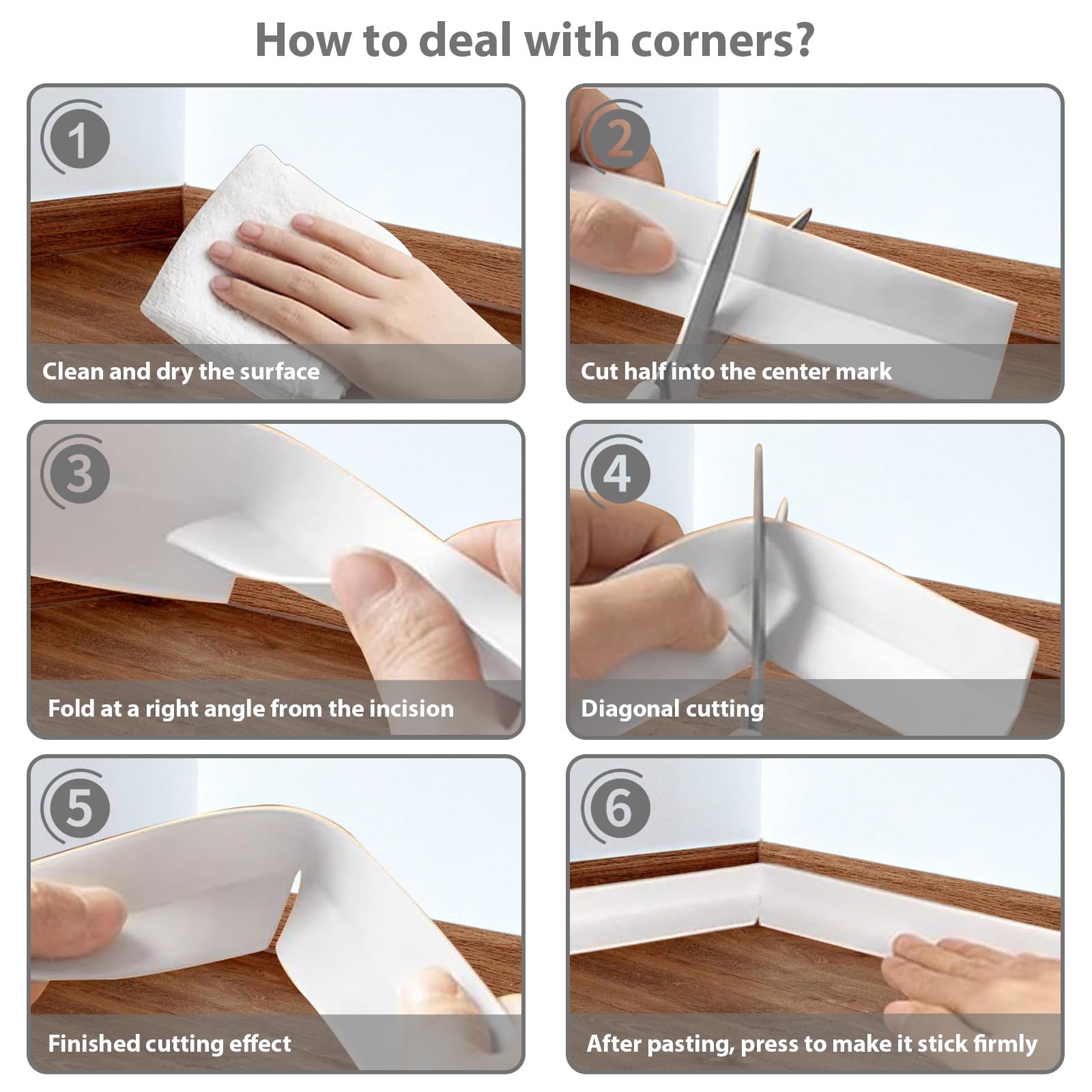 How to deal with corners?

1
Clean and dry the surface

2
Cut half into the center mark

3
Fold at a right angle from the incision

4
Diagonal cutting

5
Finished cutting effect

6
After pasting, press to make it stick firmly