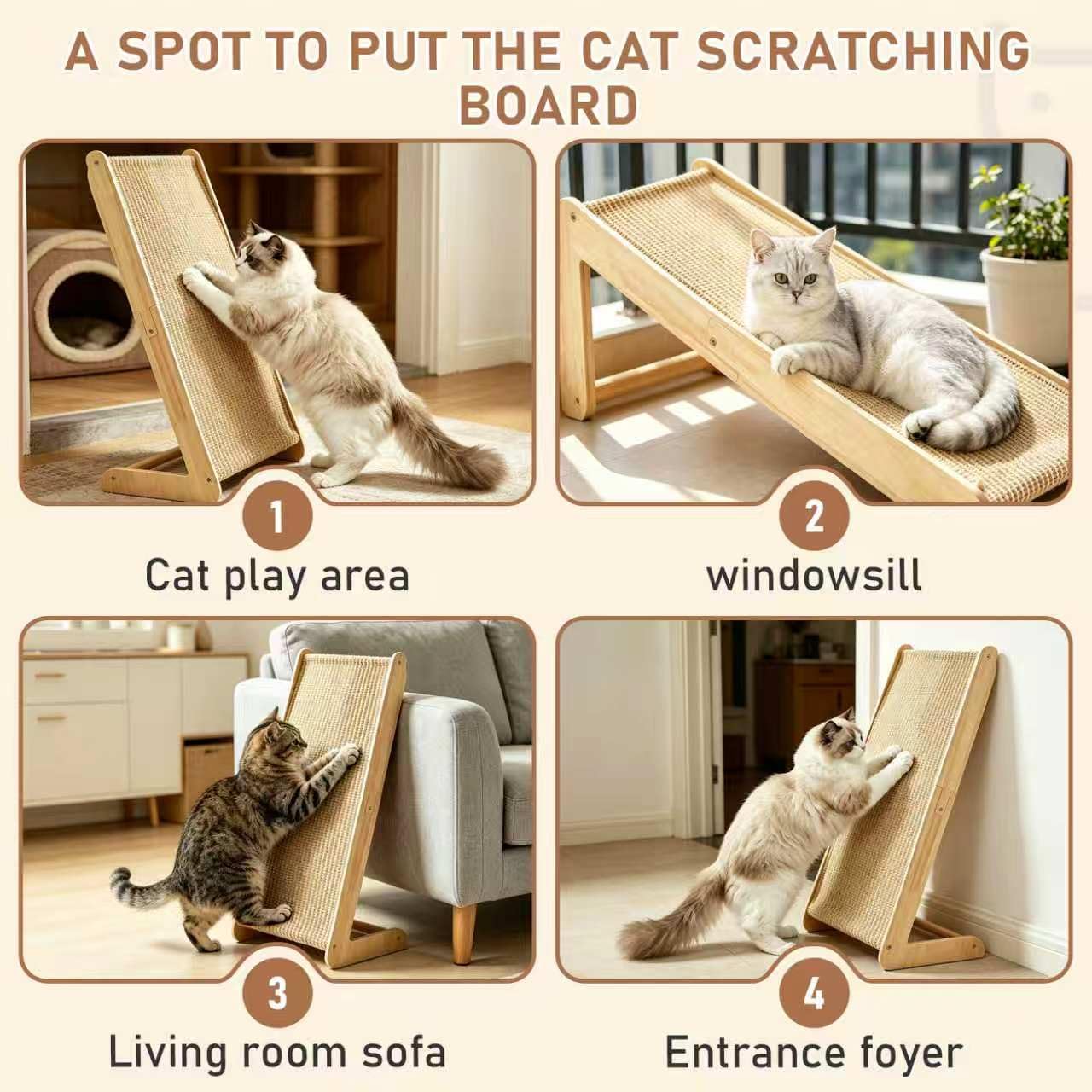 A SPOT TO PUT THE CAT SCRATCHING BOARD

1
Cat play area

2
windowsill

3
Living room sofa

4
Entrance foyer