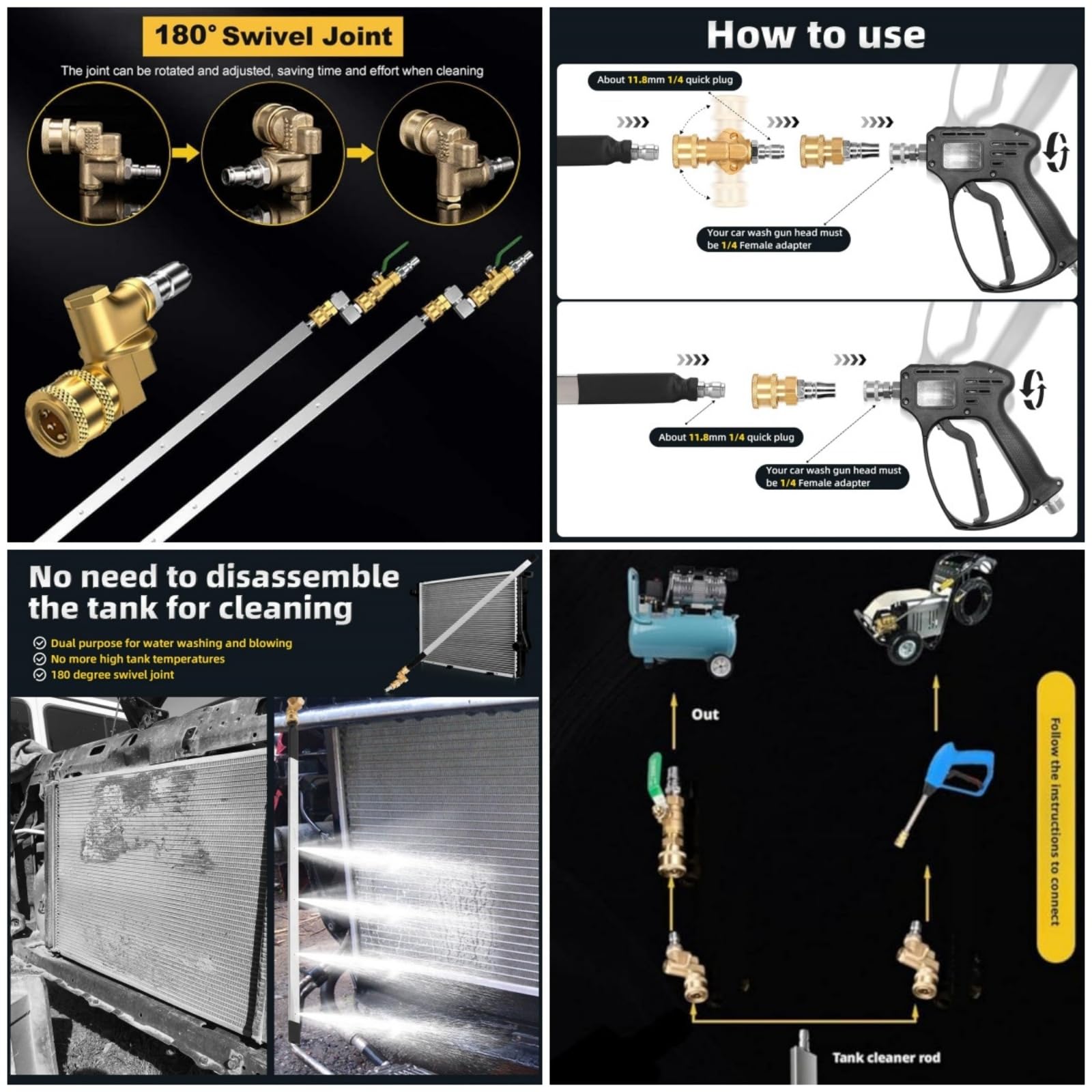 180° Swivel Joint

The joint can be rotated and adjusted, saving time and effort when cleaning

How to use

About 11.8mm 1/4 quick plug

Your car wash gun head must be 1/4 Female adapter

About 11.8mm 1/4 quick plug

Your car wash gun head must be 1/4 Female adapter

No need to disassemble the tank for cleaning

Dual purpose for water washing and blowing
No more high tank temperatures
180 degree swivel joint

Out

Follow the instructions to connect

Tank cleaner rod