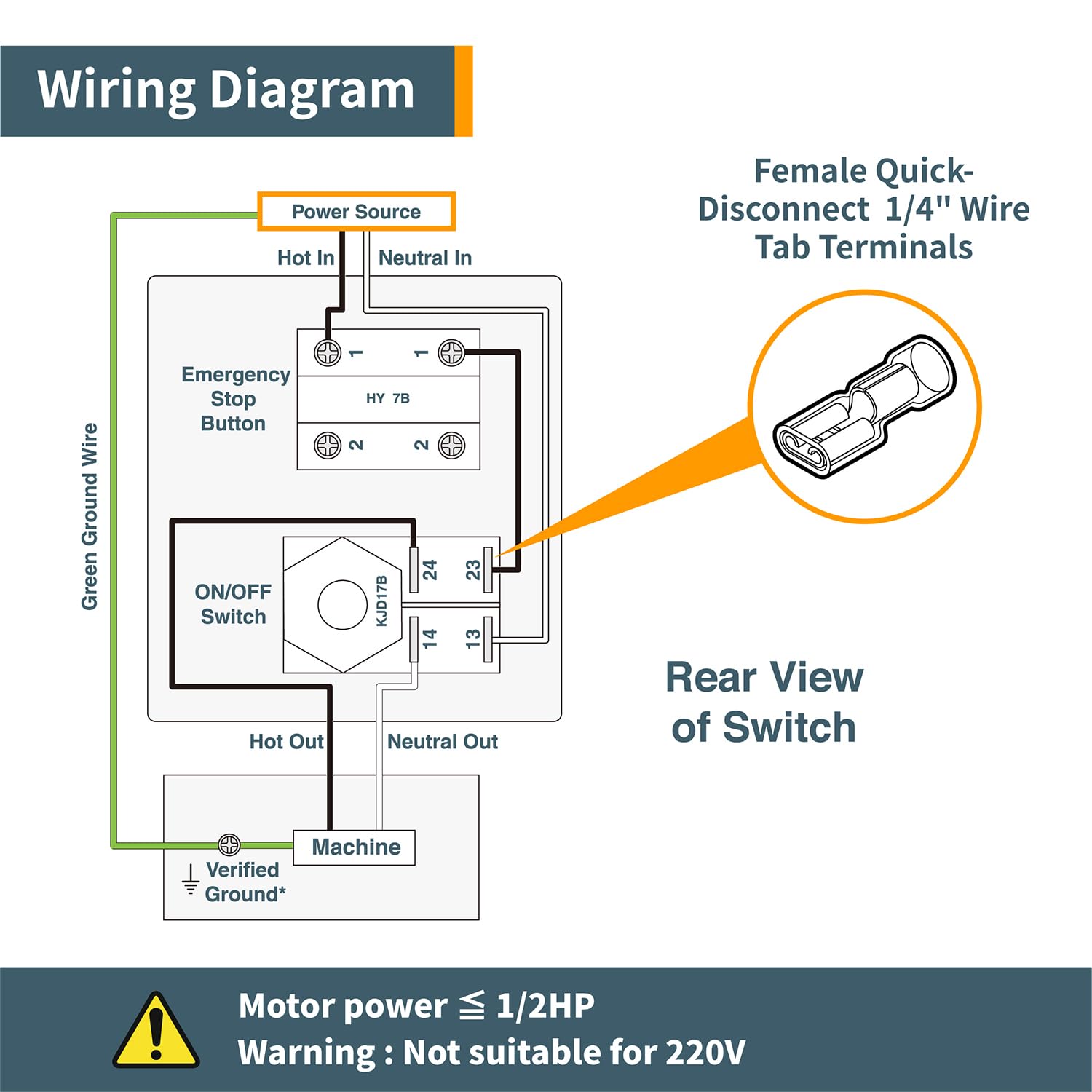 Wiring Diagram

Female Quick-Disconnect 1/4" Wire Tab Terminals

Power Source

Hot In

Neutral In

Green Ground Wire

Emergency Stop Button

1

1

HY 7B

2

2

ON/OFF Switch

KJD17B

24

23

14

13

Rear View of Switch

Hot Out

Neutral Out

Machine

Verified Ground*

Motor power ≦ 1/2HP
Warning : Not suitable for 220V