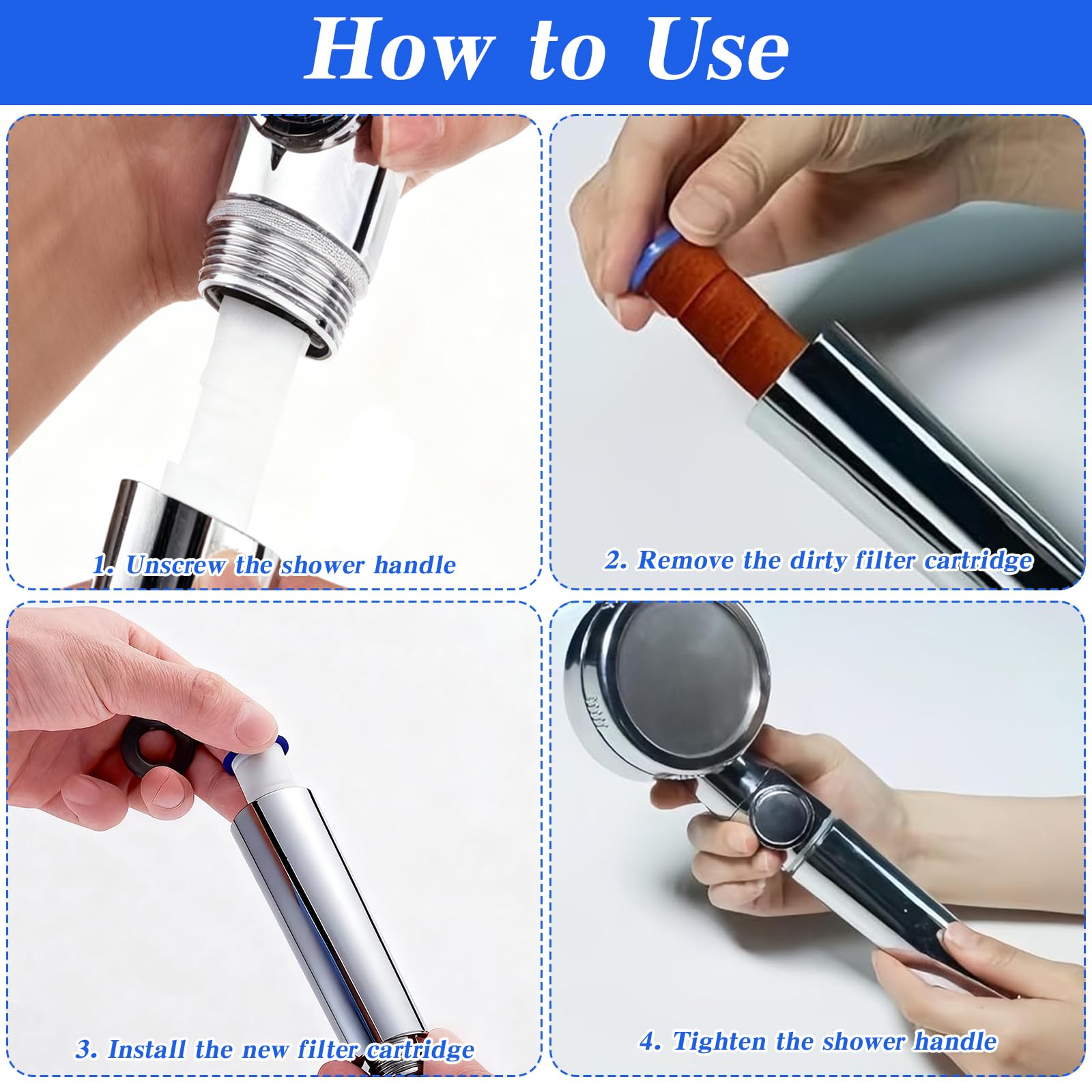 How to Use

1. Unscrew the shower handle

2. Remove the dirty filter cartridge

3. Install the new filter cartridge

4. Tighten the shower handle