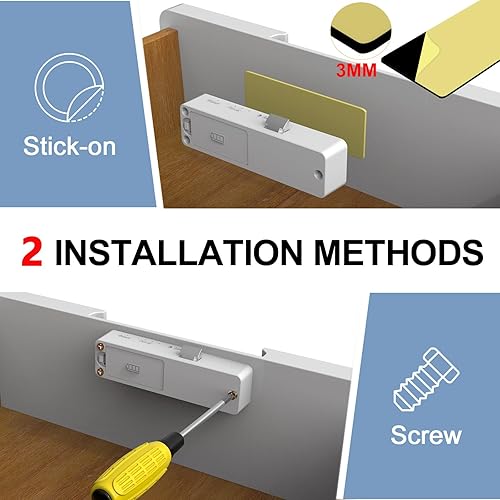 Stick-on

3MM

2 INSTALLATION METHODS

Screw