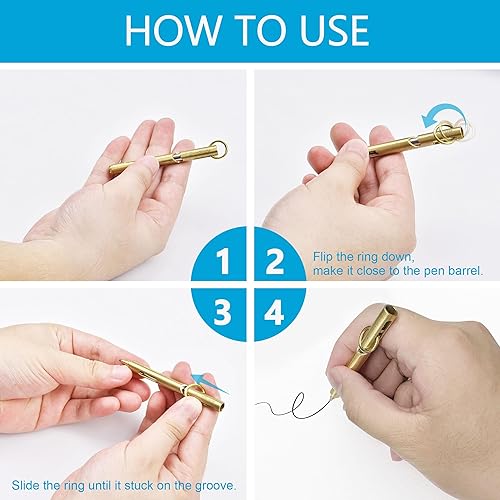 HOW TO USE

1

2

Flip the ring down, make it close to the pen barrel.

3

4

Slide the ring until it stuck on the groove.