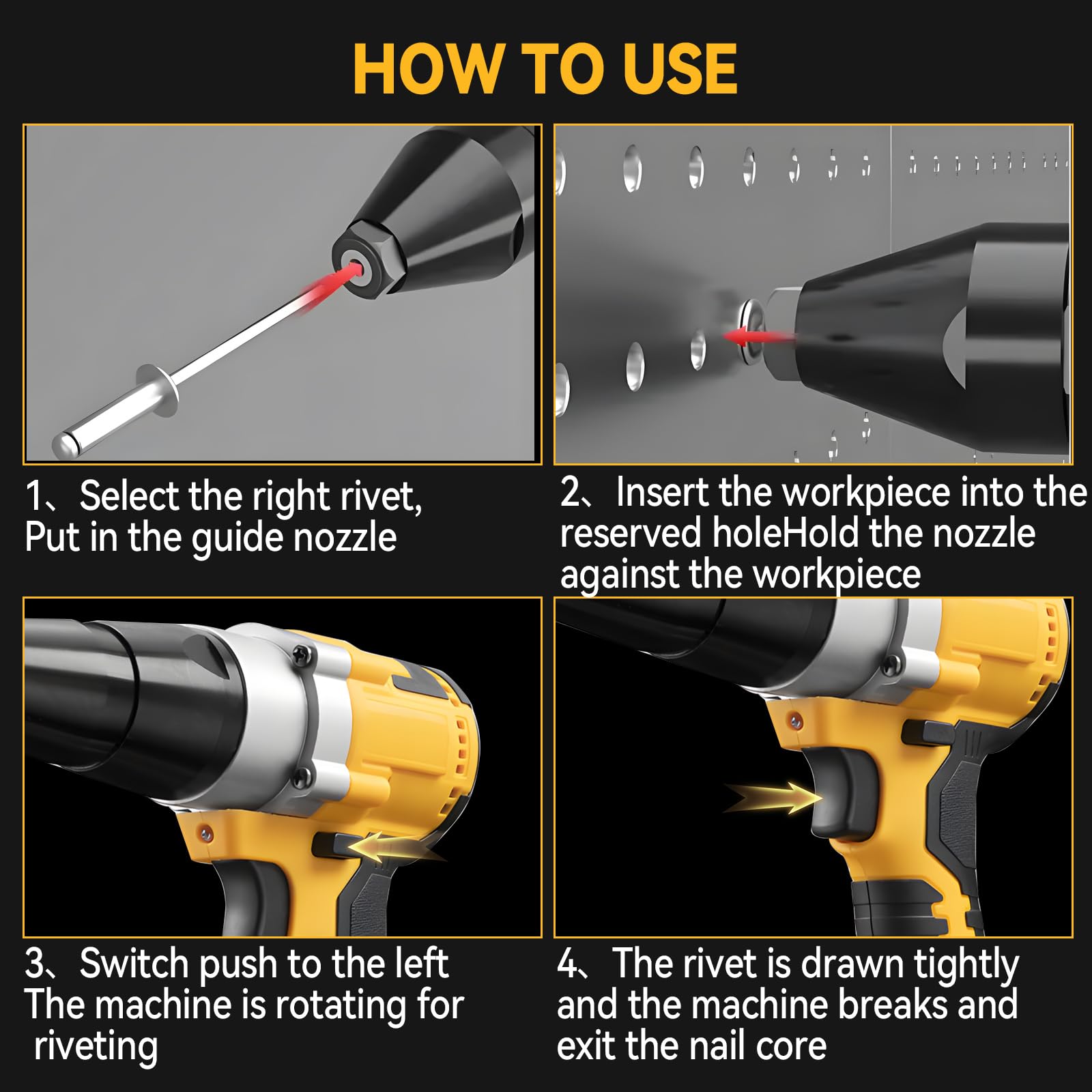 HOW TO USE

1、Select the right rivet, Put in the guide nozzle

2、Insert the workpiece into the reserved holeHold the nozzle against the workpiece

3、Switch push to the left The machine is rotating for riveting

4、The rivet is drawn tightly and the machine breaks and exit the nail core