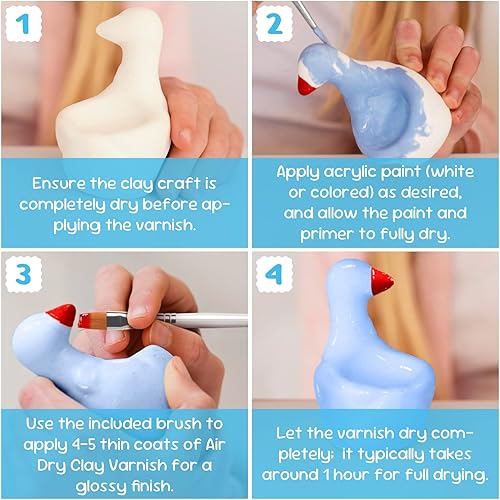 1

Ensure the clay craft is completely dry before applying the varnish.

2

Apply acrylic paint (white or colored) as desired, and allow the paint and primer to fully dry.

3

Use the included brush to apply 4-5 thin coats of Air Dry Clay Varnish for a glossy finish.

4

Let the varnish dry completely; it typically takes around 1 hour for full drying.