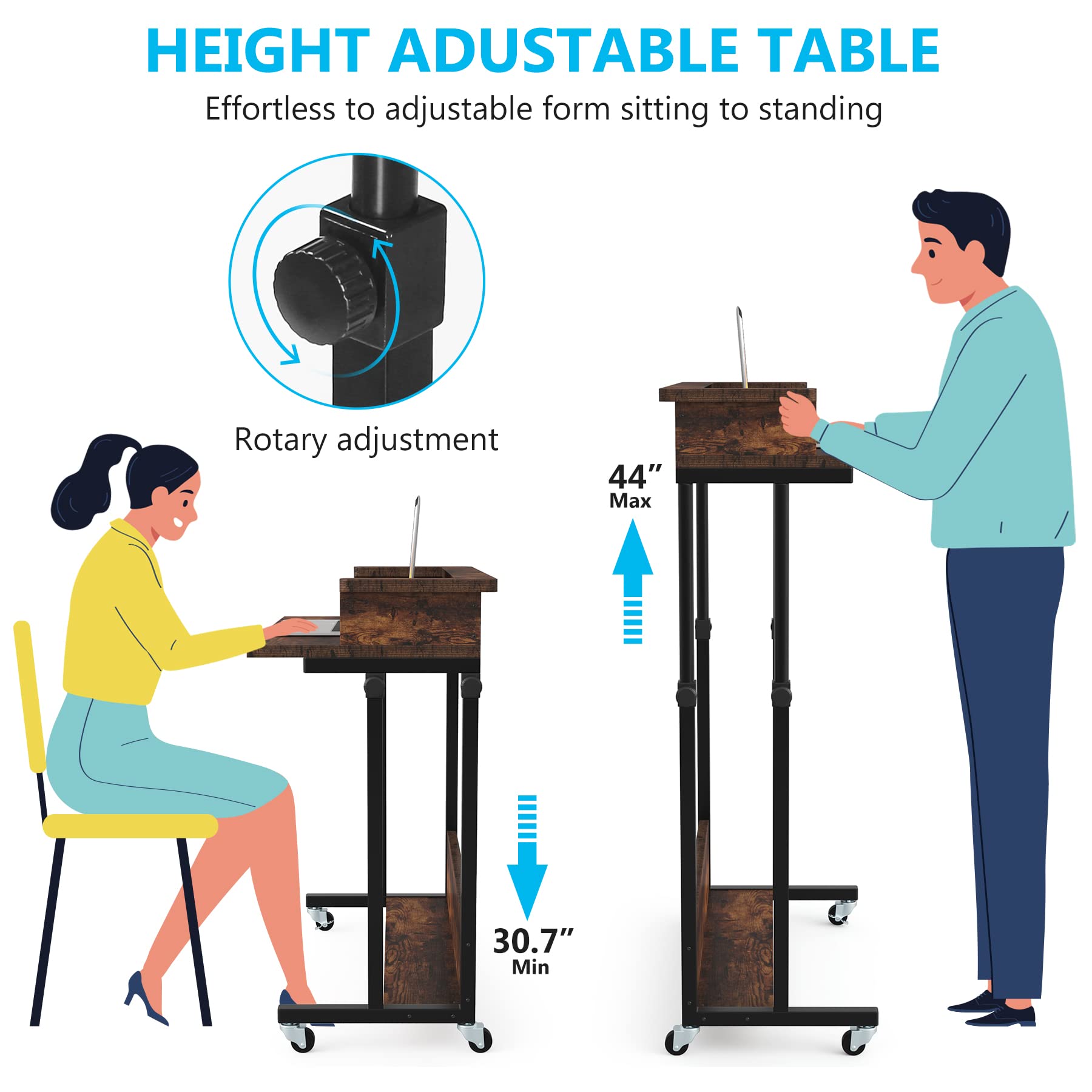 HEIGHT ADUSTABLE TABLE

Effortless to adjustable form sitting to standing

Rotary adjustment

44”
Max

30.7”
Min