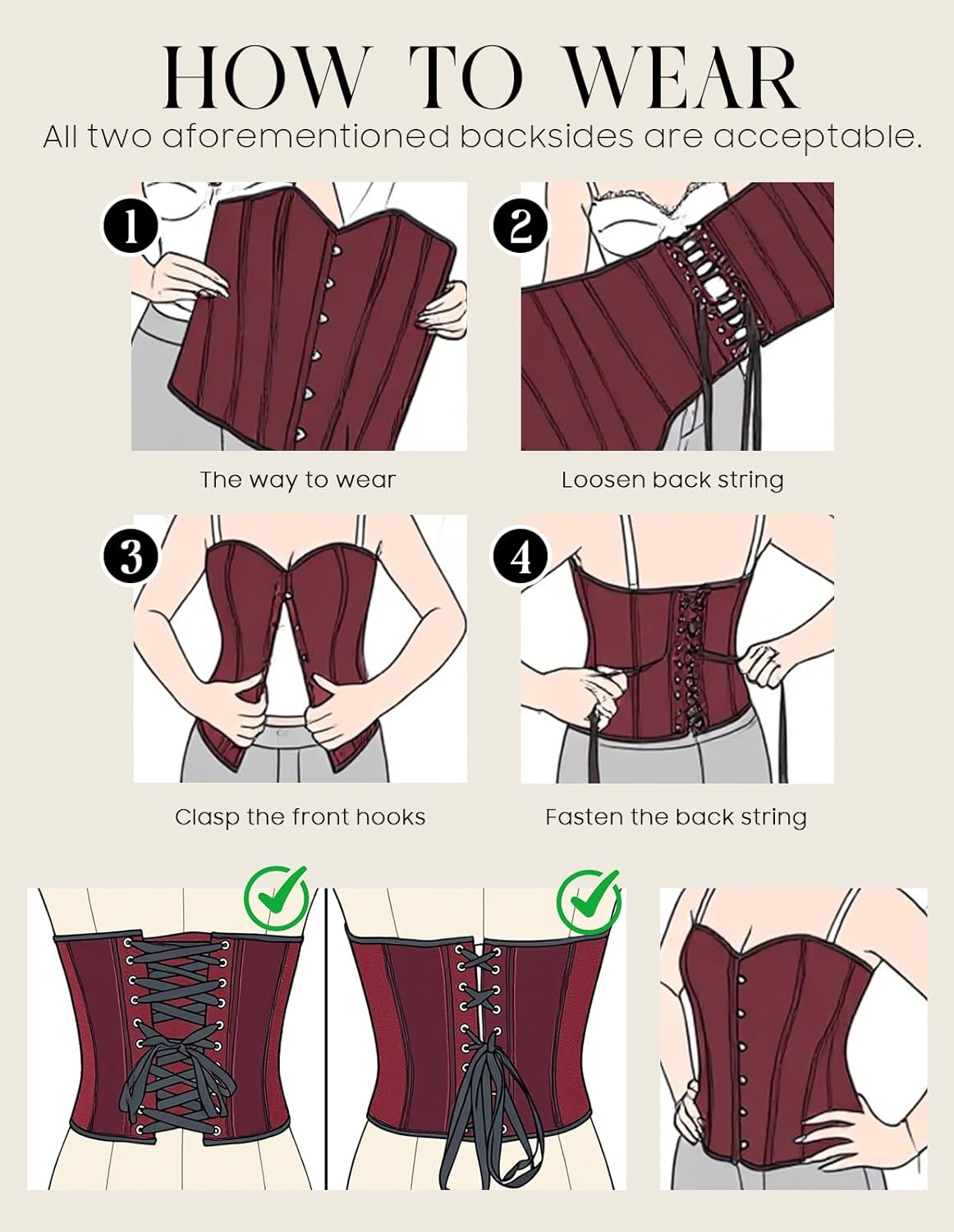 HOW TO WEAR
All two aforementioned backsides are acceptable.

1
The way to wear

2
Loosen back string

3
Clasp the front hooks

4
Fasten the back string