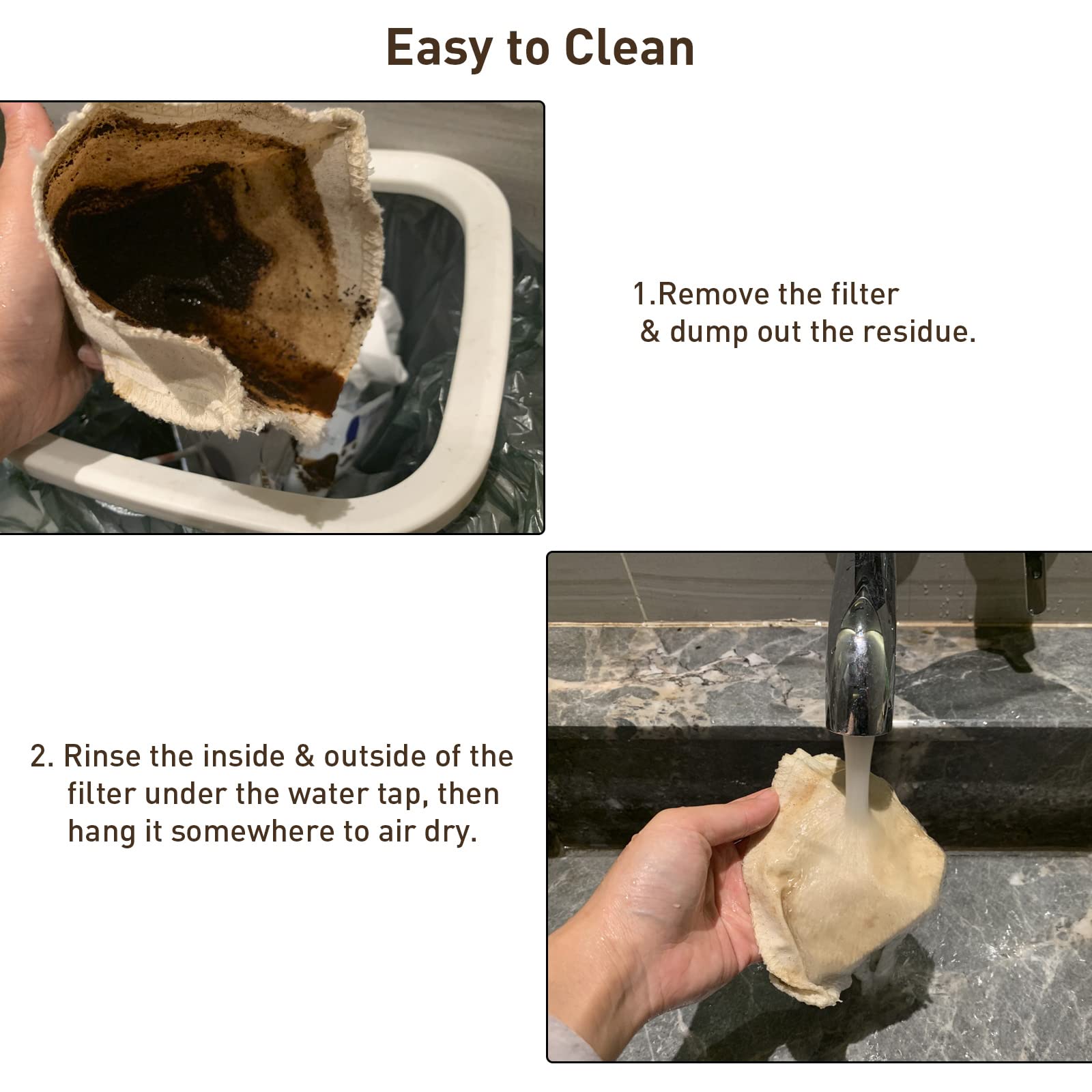 Easy to Clean

1.Remove the filter & dump out the residue.

2. Rinse the inside & outside of the filter under the water tap, then hang it somewhere to air dry.